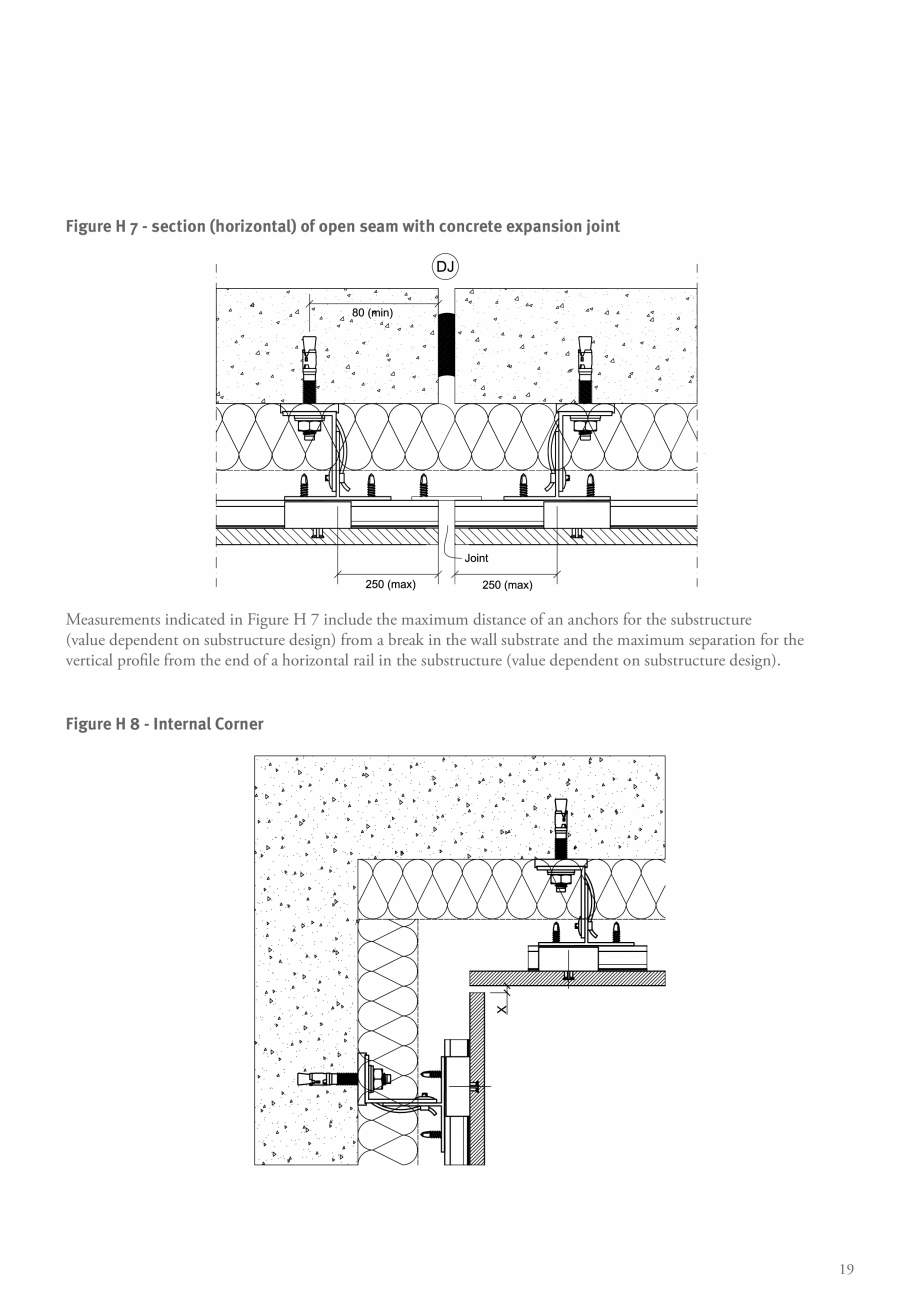 Figure H 7 - section (horizontal) of open seam with concrete expansion joint

DJ

80 (min)

Joint

250 (max)

250 (max)

Measurements indicated in Figure H 7 include the maximum distance of an anchors for the substructure (value dependent on substructure design) from a break in the wall substrate and the maximum separation for the vertical profile from the end of a horizontal rail in the substructure (value dependent on substructure design).

Figure H 8 - Internal Corner

X

19