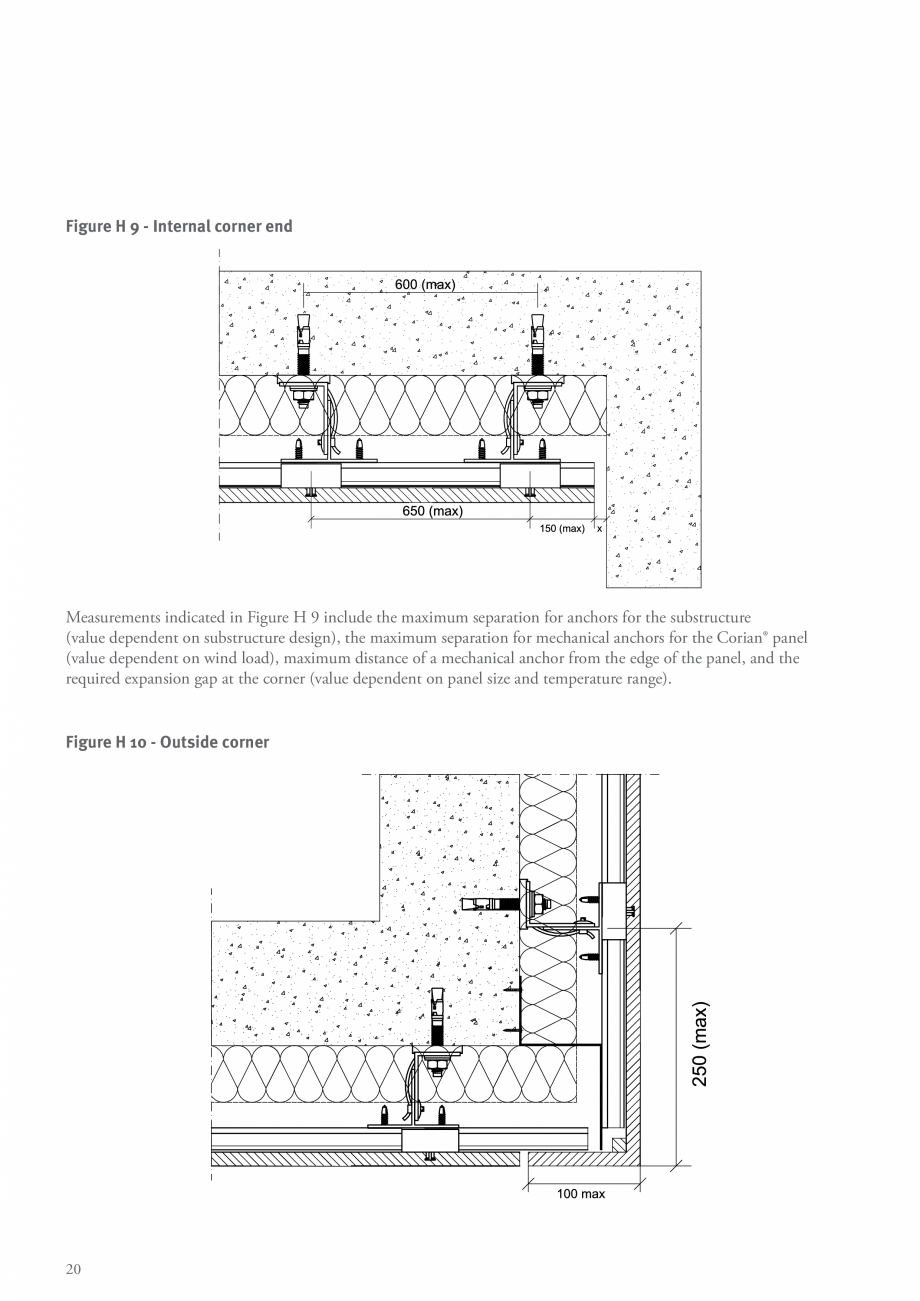 Figure H 9 - Internal corner end

600 (max)

650 (max)

150 (max)

x

Measurements indicated in Figure H 9 include the maximum separation for anchors for the substructure (value dependent on substructure design), the maximum separation for mechanical anchors for the Corian® panel (value dependent on wind load), maximum distance of a mechanical anchor from the edge of the panel, and the required expansion gap at the corner (value dependent on panel size and temperature range).

Figure H 10 - Outside corner

250 (max)

100 max

20