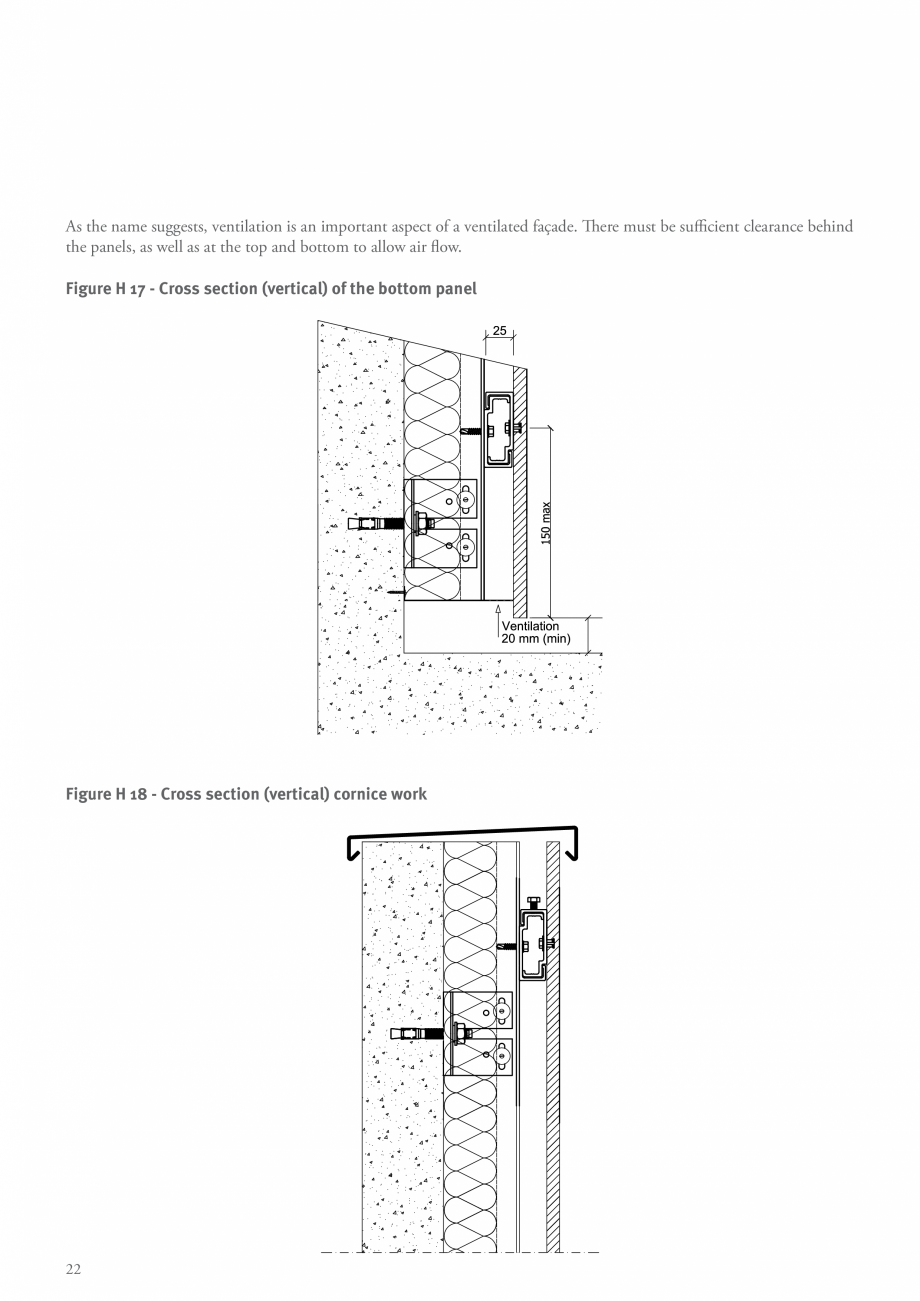 As the name suggests, ventilation is an important aspect of a ventilated façade. There must be sufficient clearance behind the panels, as well as at the top and bottom to allow air flow.

Figure H 17 - Cross section (vertical) of the bottom panel

25

150 max

Ventilation
20 mm (min)

Figure H 18 - Cross section (vertical) cornice work

22