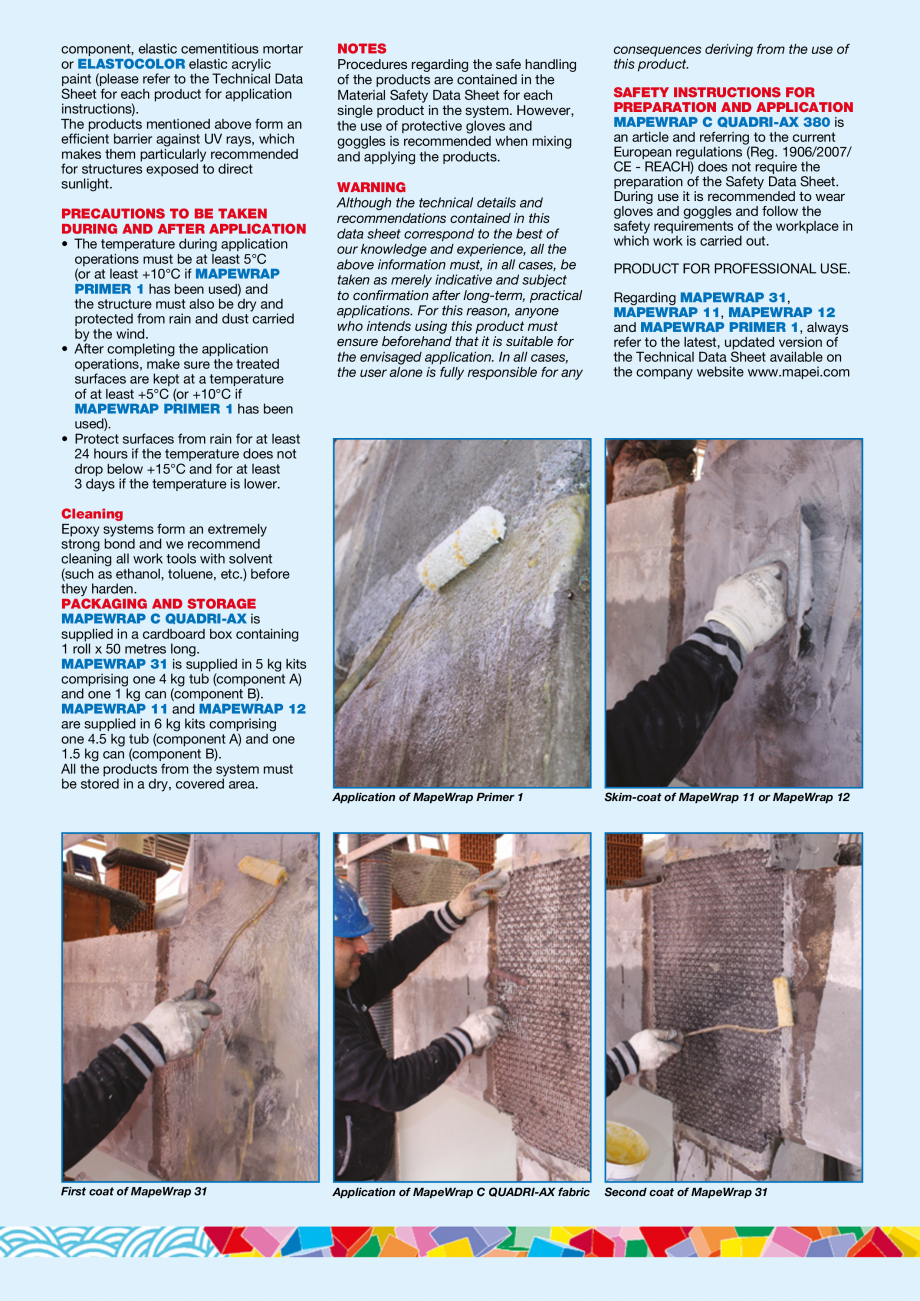 component, elastic cementitious mortar or ELASTOCOLOR elastic acrylic paint (please refer to the Technical Data Sheet for each product for application instructions).
The products mentioned above form an efficient barrier against UV rays, which makes them particularly recommended for structures exposed to direct sunlight.

PRECAUTIONS TO BE TAKEN DURING AND AFTER APPLICATION
• The temperature during application operations must be at least 5°C (or at least +10°C if MAPEWRAP PRIMER 1 has been used) and the structure must also be dry and protected from rain and dust carried by the wind.
• After completing the application operations, make sure the treated surfaces are kept at a temperature of at least +5°C (or +10°C if MAPEWRAP PRIMER 1 has been used).
• Protect surfaces from rain for at least 24 hours if the temperature does not drop below +15°C and for at least 3 days if the temperature is lower.

Cleaning
Epoxy systems form an extremely strong bond and we recommend cleaning all work tools with solvent (such as ethanol, toluene, etc.) before they harden.
PACKAGING AND STORAGE
MAPEWRAP C QUADRI-AX is supplied in a cardboard box containing 1 roll x 50 metres long.
MAPEWRAP 31 is supplied in 5 kg kits comprising one 4 kg tub (component A) and one 1 kg can (component B).
MAPEWRAP 11 and MAPEWRAP 12 are supplied in 6 kg kits comprising one 4.5 kg tub (component A) and one 1.5 kg can (component B).
All the products from the system must be stored in a dry, covered area.

NOTES
Procedures regarding the safe handling of the products are contained in the Material Safety Data Sheet for each single product in the system. However, the use of protective gloves and goggles is recommended when mixing and applying the products.

WARNING
Although the technical details and recommendations contained in this data sheet correspond to the best of our knowledge and experience, all the above information must, in all cases, be taken as merely indicative and subject to confirmation after long-term, practical applications. For this reason, anyone who intends using this product must ensure beforehand that it is suitable for the envisaged application. In all cases, the user alone is fully responsible for any consequences deriving from the use of this product.

SAFETY INSTRUCTIONS FOR PREPARATION AND APPLICATION
MAPEWRAP C QUADRI-AX 380 is an article and referring to the current European regulations (Reg. 1906/2007/CE - REACH) does not require the preparation of the Safety Data Sheet. During use it is recommended to wear gloves and goggles and follow the safety requirements of the workplace in which work is carried out.

PRODUCT FOR PROFESSIONAL USE.

Regarding MAPEWRAP 31, MAPEWRAP 11, MAPEWRAP 12 and MAPEWRAP PRIMER 1, always refer to the latest, updated version of the Technical Data Sheet available on the company website www.mapei.com

Application of MapeWrap Primer 1

Skim-coat of MapeWrap 11 or MapeWrap 12

First coat of MapeWrap 31

Application of MapeWrap C QUADRI-AX fabric

Second coat of MapeWrap 31