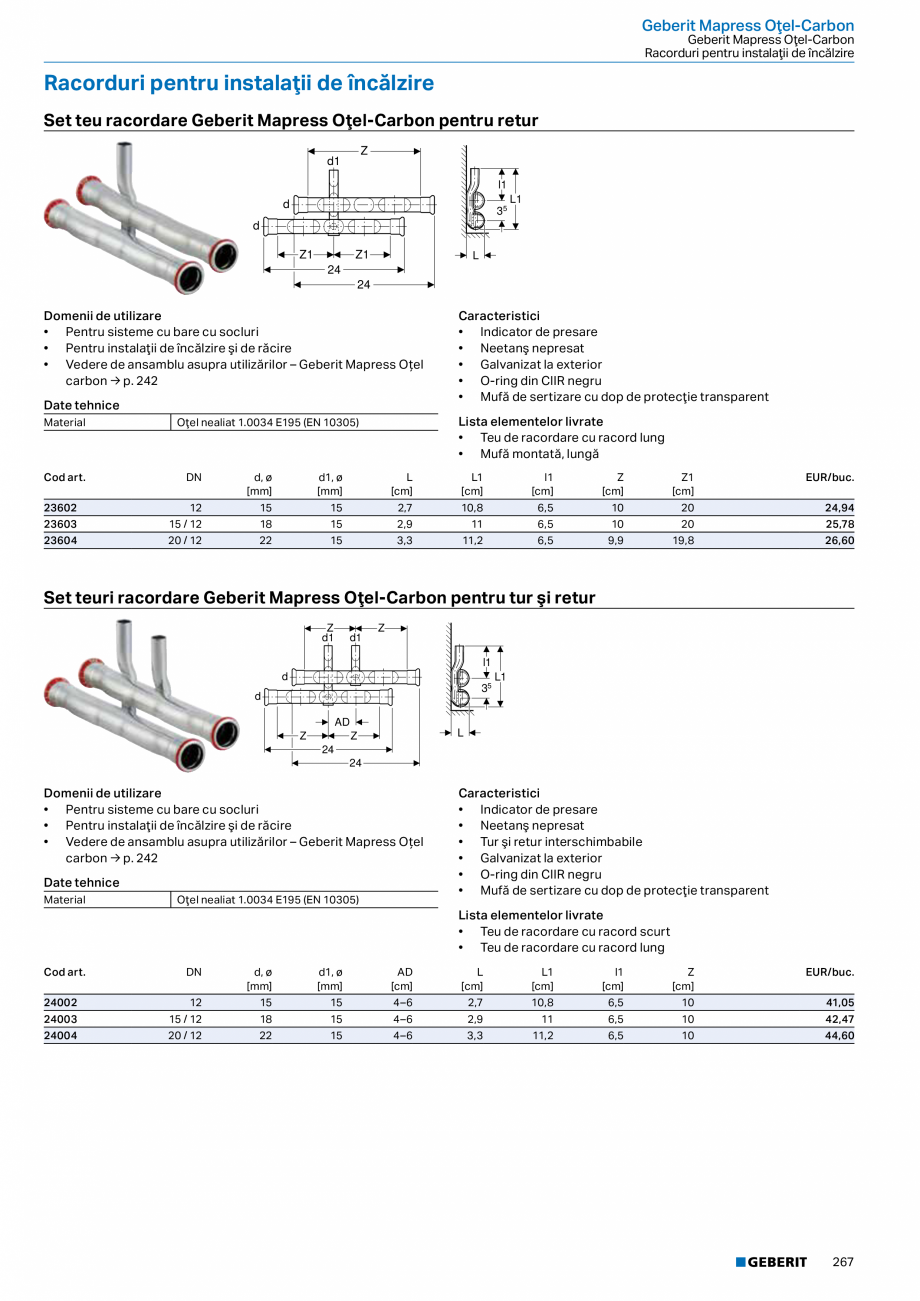 Geberit Mapress Oţel-Carbon
Geberit Mapress Oţel-Carbon
Racorduri pentru instalaţii de încălzire

Racorduri pentru instalaţii de încălzire

Set teu racordare Geberit Mapress Oţel-Carbon pentru retur

Z
d1
d
d
Z1 Z1
24
24
l1
L1
$3^5$
L

Domenii de utilizare
• Pentru sisteme cu bare cu socluri
• Pentru instalaţii de încălzire şi de răcire
• Vedere de ansamblu asupra utilizărilor – Geberit Mapress Oţel carbon → p. 242

Date tehnice

| Material | Oţel nealiat 1.0034 E195 (EN 10305) |
|---|---|

Caracteristici
• Indicator de presare
• Neetanş nepresat
• Galvanizat la exterior
• O-ring din CIIR negru
• Mufă de sertizare cu dop de protecţie transparent

Lista elementelor livrate
• Teu de racordare cu racord lung
• Mufă montată, lungă

| Cod art. | DN | d, ø [mm] | d1, ø [mm] | L [cm] | L1 [cm] | l1 [cm] | Z [cm] | Z1 [cm] | EUR/buc. |
|---|---|---|---|---|---|---|---|---|---|
| 23602 | 12 | 15 | 15 | 2,7 | 10,8 | 6,5 | 10 | 20 | 24,94 |
| 23603 | 15 / 12 | 18 | 15 | 2,9 | 11 | 6,5 | 10 | 20 | 25,78 |
| 23604 | 20 / 12 | 22 | 15 | 3,3 | 11,2 | 6,5 | 9,9 | 19,8 | 26,60 |

Set teuri racordare Geberit Mapress Oţel-Carbon pentru tur şi retur

Z Z
d1 d1
d
d
AD
Z Z
24
24
l1
L1
$3^5$
L

Domenii de utilizare
• Pentru sisteme cu bare cu socluri
• Pentru instalaţii de încălzire şi de răcire
• Vedere de ansamblu asupra utilizărilor – Geberit Mapress Oţel carbon → p. 242

Date tehnice

| Material | Oţel nealiat 1.0034 E195 (EN 10305) |
|---|---|

Caracteristici
• Indicator de presare
• Neetanş nepresat
• Tur şi retur interschimbabile
• Galvanizat la exterior
• O-ring din CIIR negru
• Mufă de sertizare cu dop de protecţie transparent

Lista elementelor livrate
• Teu de racordare cu racord scurt
• Teu de racordare cu racord lung

| Cod art. | DN | d, ø [mm] | d1, ø [mm] | AD [cm] | L [cm] | L1 [cm] | l1 [cm] | Z [cm] | EUR/buc. |
|---|---|---|---|---|---|---|---|---|---|
| 24002 | 12 | 15 | 15 | 4–6 | 2,7 | 10,8 | 6,5 | 10 | 41,05 |
| 24003 | 15 / 12 | 18 | 15 | 4–6 | 2,9 | 11 | 6,5 | 10 | 42,47 |
| 24004 | 20 / 12 | 22 | 15 | 4–6 | 3,3 | 11,2 | 6,5 | 10 | 44,60 |

GEBERIT 267