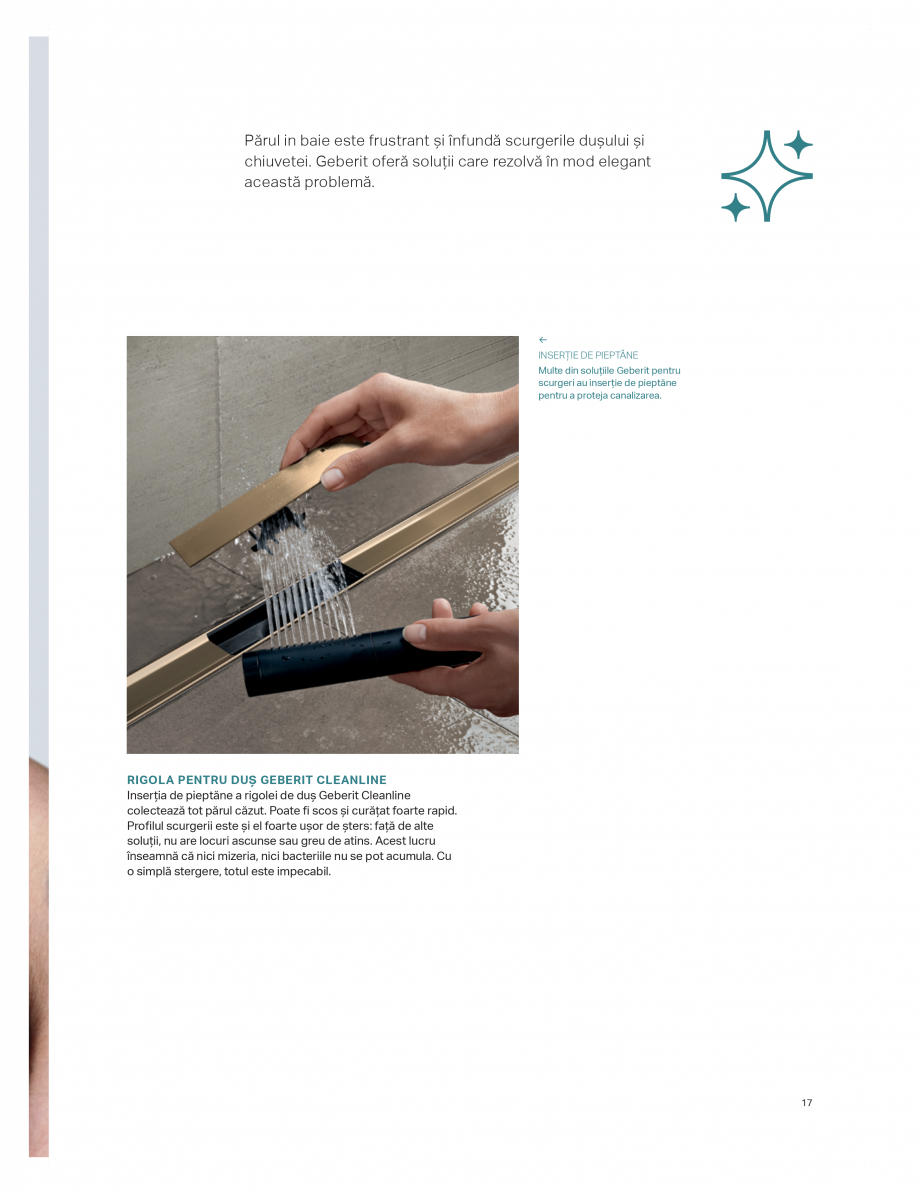 Părul in baie este frustrant și înfundă scurgerile dușului și chiuvetei. Geberit oferă soluții care rezolvă în mod elegant această problemă.

←
INSERȚIE DE PIEPTĂNE
Multe din soluțiile Geberit pentru scurgeri au inserție de pieptăne pentru a proteja canalizarea.

RIGOLA PENTRU DUȘ GEBERIT CLEANLINE
Inserția de pieptăne a rigolei de duș Geberit Cleanline colectează tot părul căzut. Poate fi scos și curățat foarte rapid. Profilul scurgerii este și el foarte ușor de șters: față de alte soluții, nu are locuri ascunse sau greu de atins. Acest lucru înseamnă că nici mizeria, nici bacteriile nu se pot acumula. Cu o simplă stergere, totul este impecabil.

17