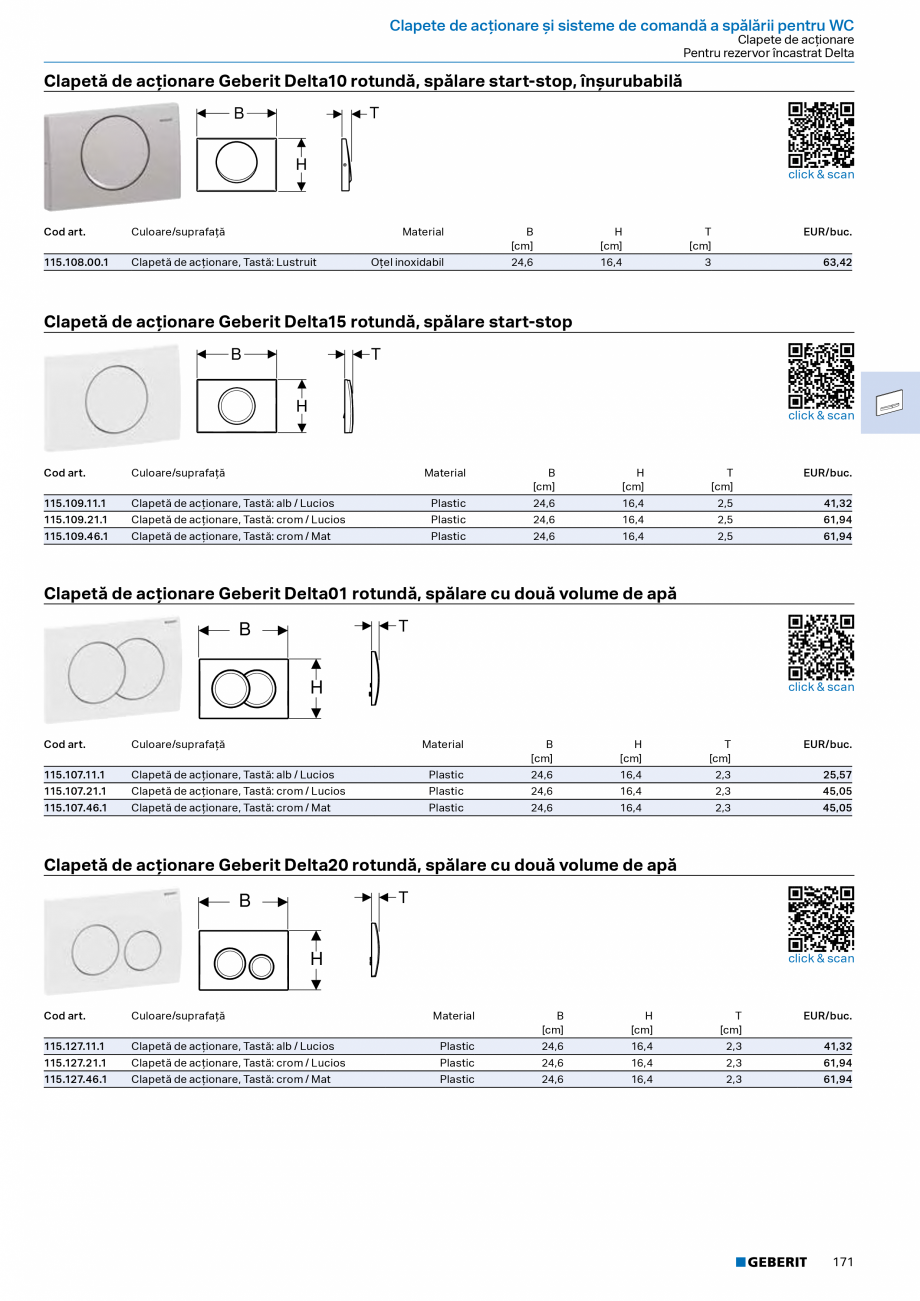 Clapete de acționare și sisteme de comandă a spălării pentru WC
Clapete de acționare
Pentru rezervor încastrat Delta

Clapetă de acționare Geberit Delta10 rotundă, spălare start-stop, înșurubabilă

B H T

click & scan

| Cod art. | Culoare/suprafață | Material | B [cm] | H [cm] | T [cm] | EUR/buc. |
|---|---|---|---|---|---|---|
| 115.108.00.1 | Clapetă de acționare, Tastă: Lustruit | Oțel inoxidabil | 24,6 | 16,4 | 3 | 63,42 |

Clapetă de acționare Geberit Delta15 rotundă, spălare start-stop

B H T

click & scan

| Cod art. | Culoare/suprafață | Material | B [cm] | H [cm] | T [cm] | EUR/buc. |
|---|---|---|---|---|---|---|
| 115.109.11.1 | Clapetă de acționare, Tastă: alb / Lucios | Plastic | 24,6 | 16,4 | 2,5 | 41,32 |
| 115.109.21.1 | Clapetă de acționare, Tastă: crom / Lucios | Plastic | 24,6 | 16,4 | 2,5 | 61,94 |
| 115.109.46.1 | Clapetă de acționare, Tastă: crom / Mat | Plastic | 24,6 | 16,4 | 2,5 | 61,94 |

Clapetă de acționare Geberit Delta01 rotundă, spălare cu două volume de apă

B H T

click & scan

| Cod art. | Culoare/suprafață | Material | B [cm] | H [cm] | T [cm] | EUR/buc. |
|---|---|---|---|---|---|---|
| 115.107.11.1 | Clapetă de acționare, Tastă: alb / Lucios | Plastic | 24,6 | 16,4 | 2,3 | 25,57 |
| 115.107.21.1 | Clapetă de acționare, Tastă: crom / Lucios | Plastic | 24,6 | 16,4 | 2,3 | 45,05 |
| 115.107.46.1 | Clapetă de acționare, Tastă: crom / Mat | Plastic | 24,6 | 16,4 | 2,3 | 45,05 |

Clapetă de acționare Geberit Delta20 rotundă, spălare cu două volume de apă

B H T

click & scan

| Cod art. | Culoare/suprafață | Material | B [cm] | H [cm] | T [cm] | EUR/buc. |
|---|---|---|---|---|---|---|
| 115.127.11.1 | Clapetă de acționare, Tastă: alb / Lucios | Plastic | 24,6 | 16,4 | 2,3 | 41,32 |
| 115.127.21.1 | Clapetă de acționare, Tastă: crom / Lucios | Plastic | 24,6 | 16,4 | 2,3 | 61,94 |
| 115.127.46.1 | Clapetă de acționare, Tastă: crom / Mat | Plastic | 24,6 | 16,4 | 2,3 | 61,94 |

GEBERIT 171