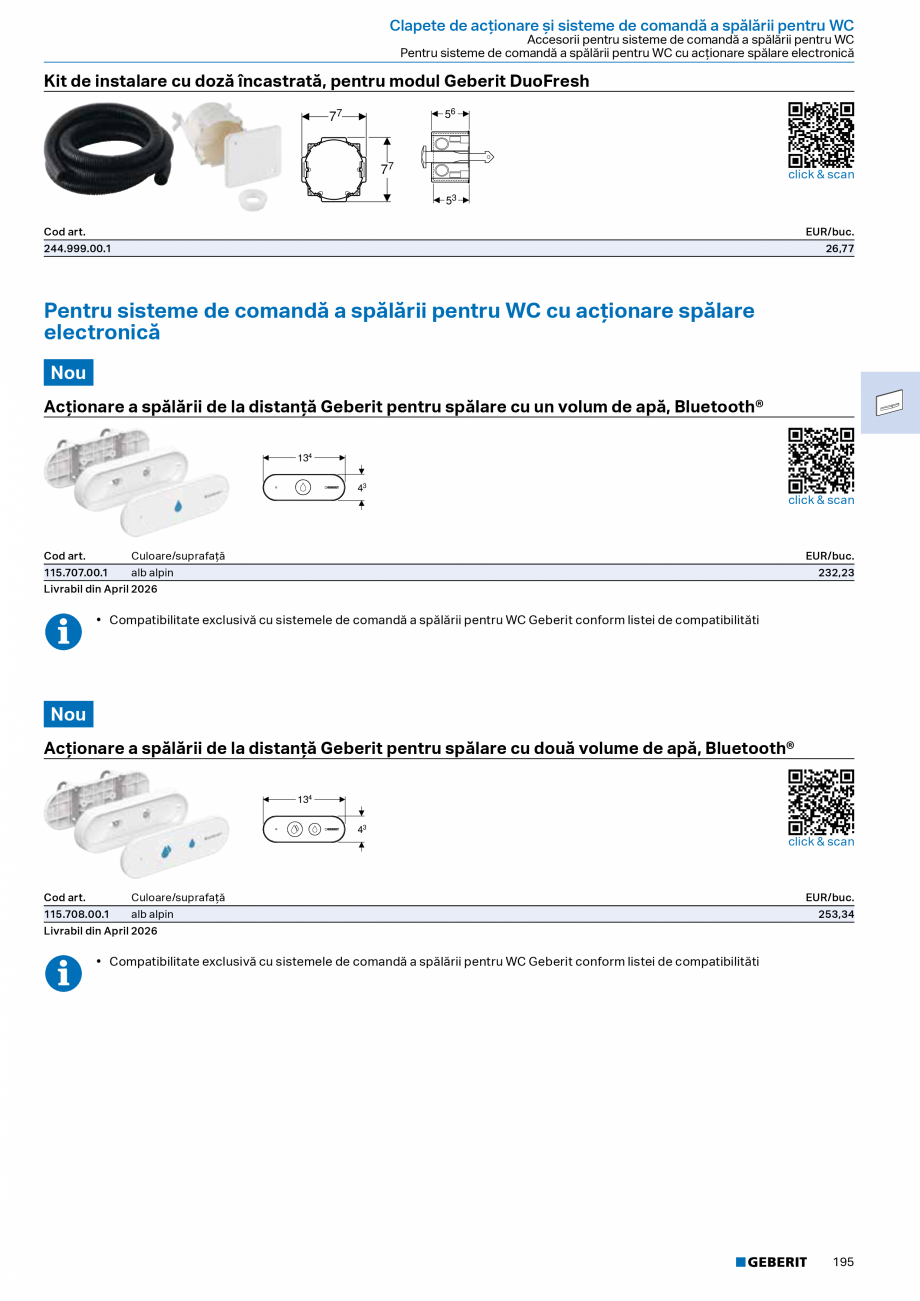 Clapete de acționare și sisteme de comandă a spălării pentru WC
Accesorii pentru sisteme de comandă a spălării pentru WC
Pentru sisteme de comandă a spălării pentru WC cu acționare spălare electronică

Kit de instalare cu doză încastrată, pentru modul Geberit DuoFresh

$7^7$
$7^7$
$5^6$
$5^3$

click & scan

| Cod art. | EUR/buc. |
|---|---|
| 244.999.00.1 | 26,77 |

Pentru sisteme de comandă a spălării pentru WC cu acționare spălare electronică

Nou

Acționare a spălării de la distanță Geberit pentru spălare cu un volum de apă, Bluetooth®

$13^4$
$4^3$

click & scan

| Cod art. | Culoare/suprafață | EUR/buc. |
|---|---|---|
| 115.707.00.1 | alb alpin | 232,23 |

Livrabil din April 2026

• Compatibilitate exclusivă cu sistemele de comandă a spălării pentru WC Geberit conform listei de compatibilități

Nou

Acționare a spălării de la distanță Geberit pentru spălare cu două volume de apă, Bluetooth®

$13^4$
$4^3$

click & scan

| Cod art. | Culoare/suprafață | EUR/buc. |
|---|---|---|
| 115.708.00.1 | alb alpin | 253,34 |

Livrabil din April 2026

• Compatibilitate exclusivă cu sistemele de comandă a spălării pentru WC Geberit conform listei de compatibilități

GEBERIT 195