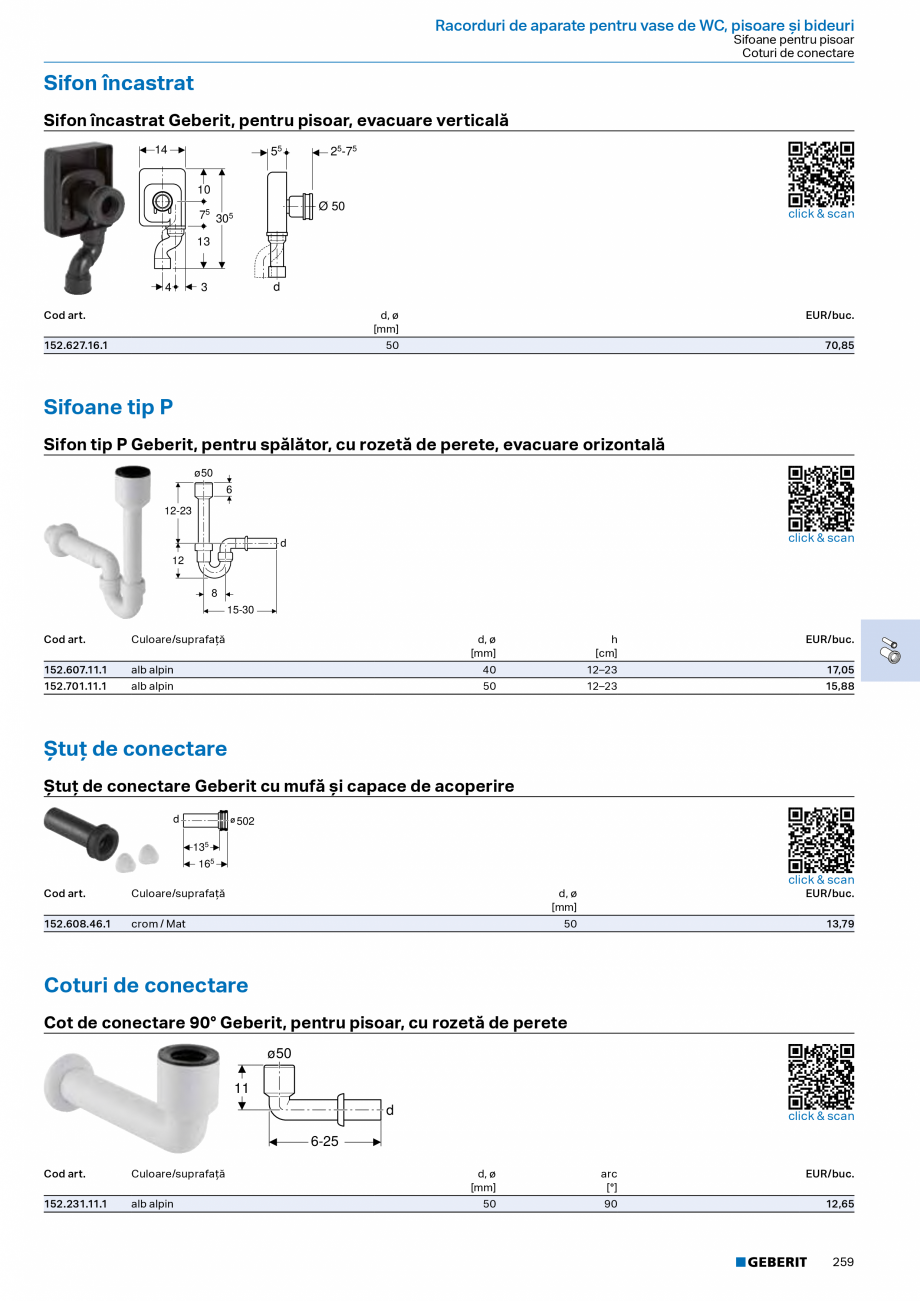 Racorduri de aparate pentru vase de WC, pisoare și bideuri
Sifoane pentru pisoar
Coturi de conectare

Sifon încastrat

Sifon încastrat Geberit, pentru pisoar, evacuare verticală

14
10
$7^5$
$30^5$
13
4
3
$5^5$
$2^5$-$7^5$
Ø 50
d

click & scan

| Cod art. | d, ø [mm] | EUR/buc. |
|---|---|---|
| 152.627.16.1 | 50 | 70,85 |

Sifoane tip P

Sifon tip P Geberit, pentru spălător, cu rozetă de perete, evacuare orizontală

ø50
6
12-23
d
12
8
15-30

click & scan

| Cod art. | Culoare/suprafață | d, ø [mm] | h [cm] | EUR/buc. |
|---|---|---|---|---|
| 152.607.11.1 | alb alpin | 40 | 12–23 | 17,05 |
| 152.701.11.1 | alb alpin | 50 | 12–23 | 15,88 |

Ștuț de conectare

Ștuț de conectare Geberit cu mufă și capace de acoperire

d
ø 502
$13^5$
$16^5$

click & scan

| Cod art. | Culoare/suprafață | d, ø [mm] | EUR/buc. |
|---|---|---|---|
| 152.608.46.1 | crom / Mat | 50 | 13,79 |

Coturi de conectare

Cot de conectare 90° Geberit, pentru pisoar, cu rozetă de perete

ø50
11
d
6-25

click & scan

| Cod art. | Culoare/suprafață | d, ø [mm] | arc [°] | EUR/buc. |
|---|---|---|---|---|
| 152.231.11.1 | alb alpin | 50 | 90 | 12,65 |

GEBERIT 259