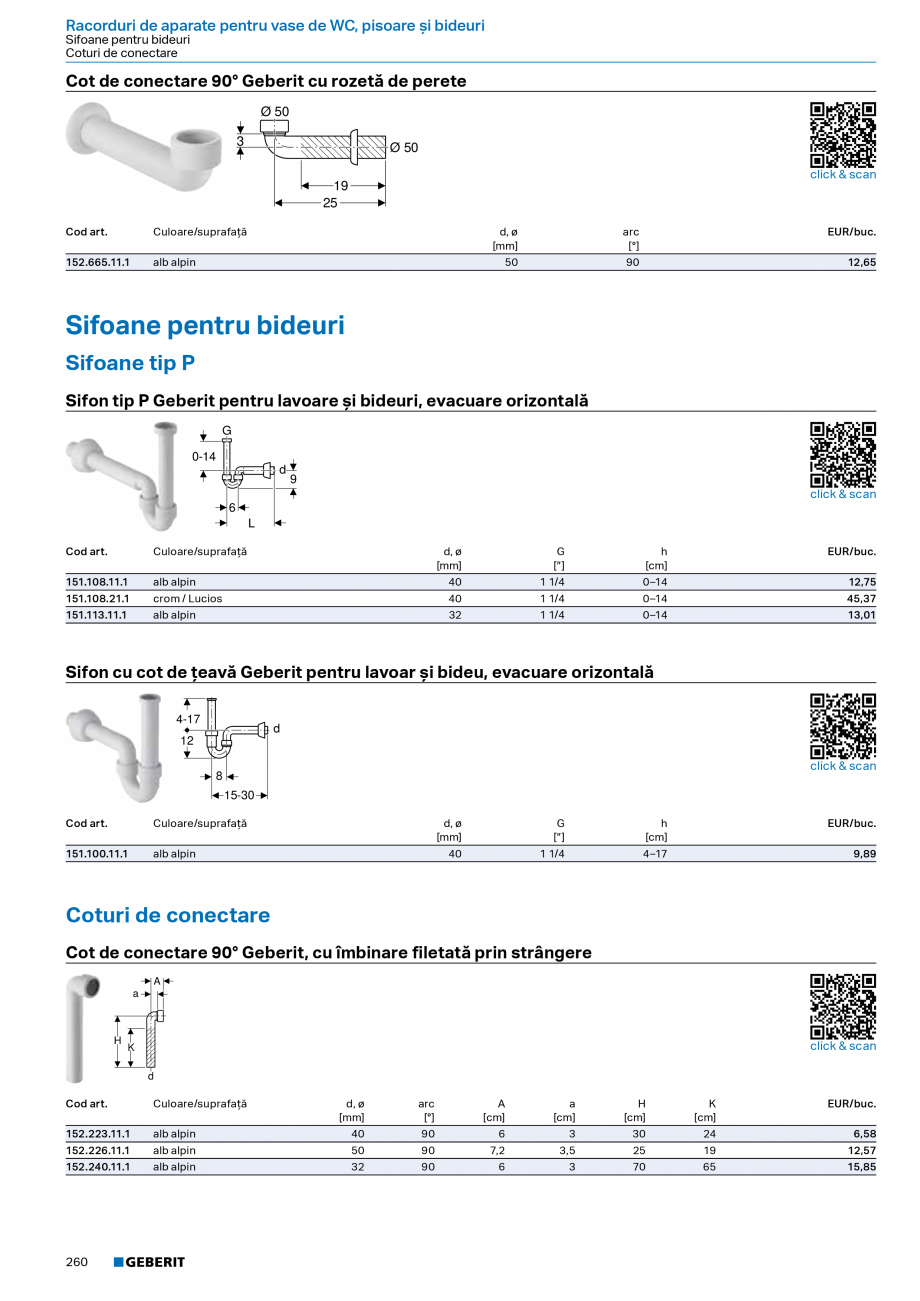 Racorduri de aparate pentru vase de WC, pisoare și bideuri
Sifoane pentru bideuri
Coturi de conectare

Cot de conectare 90° Geberit cu rozetă de perete

Ø 50
3
Ø 50
19
25

click & scan

| Cod art. | Culoare/suprafață | d, ø [mm] | arc [°] | EUR/buc. |
|---|---|---|---|---|
| 152.665.11.1 | alb alpin | 50 | 90 | 12,65 |

Sifoane pentru bideuri

Sifoane tip P

Sifon tip P Geberit pentru lavoare și bideuri, evacuare orizontală

G
0-14
d
9
6
L

click & scan

| Cod art. | Culoare/suprafață | d, ø [mm] | G ["] | h [cm] | EUR/buc. |
|---|---|---|---|---|---|
| 151.108.11.1 | alb alpin | 40 | 1 1/4 | 0–14 | 12,75 |
| 151.108.21.1 | crom / Lucios | 40 | 1 1/4 | 0–14 | 45,37 |
| 151.113.11.1 | alb alpin | 32 | 1 1/4 | 0–14 | 13,01 |

Sifon cu cot de țeavă Geberit pentru lavoar și bideu, evacuare orizontală

4-17
12
d
8
15-30

click & scan

| Cod art. | Culoare/suprafață | d, ø [mm] | G ["] | h [cm] | EUR/buc. |
|---|---|---|---|---|---|
| 151.100.11.1 | alb alpin | 40 | 1 1/4 | 4–17 | 9,89 |

Coturi de conectare

Cot de conectare 90° Geberit, cu îmbinare filetată prin strângere

A
a
H
K
d

click & scan

| Cod art. | Culoare/suprafață | d, ø [mm] | arc [°] | A [cm] | a [cm] | H [cm] | K [cm] | EUR/buc. |
|---|---|---|---|---|---|---|---|---|
| 152.223.11.1 | alb alpin | 40 | 90 | 6 | 3 | 30 | 24 | 6,58 |
| 152.226.11.1 | alb alpin | 50 | 90 | 7,2 | 3,5 | 25 | 19 | 12,57 |
| 152.240.11.1 | alb alpin | 32 | 90 | 6 | 3 | 70 | 65 | 15,85 |

260 GEBERIT