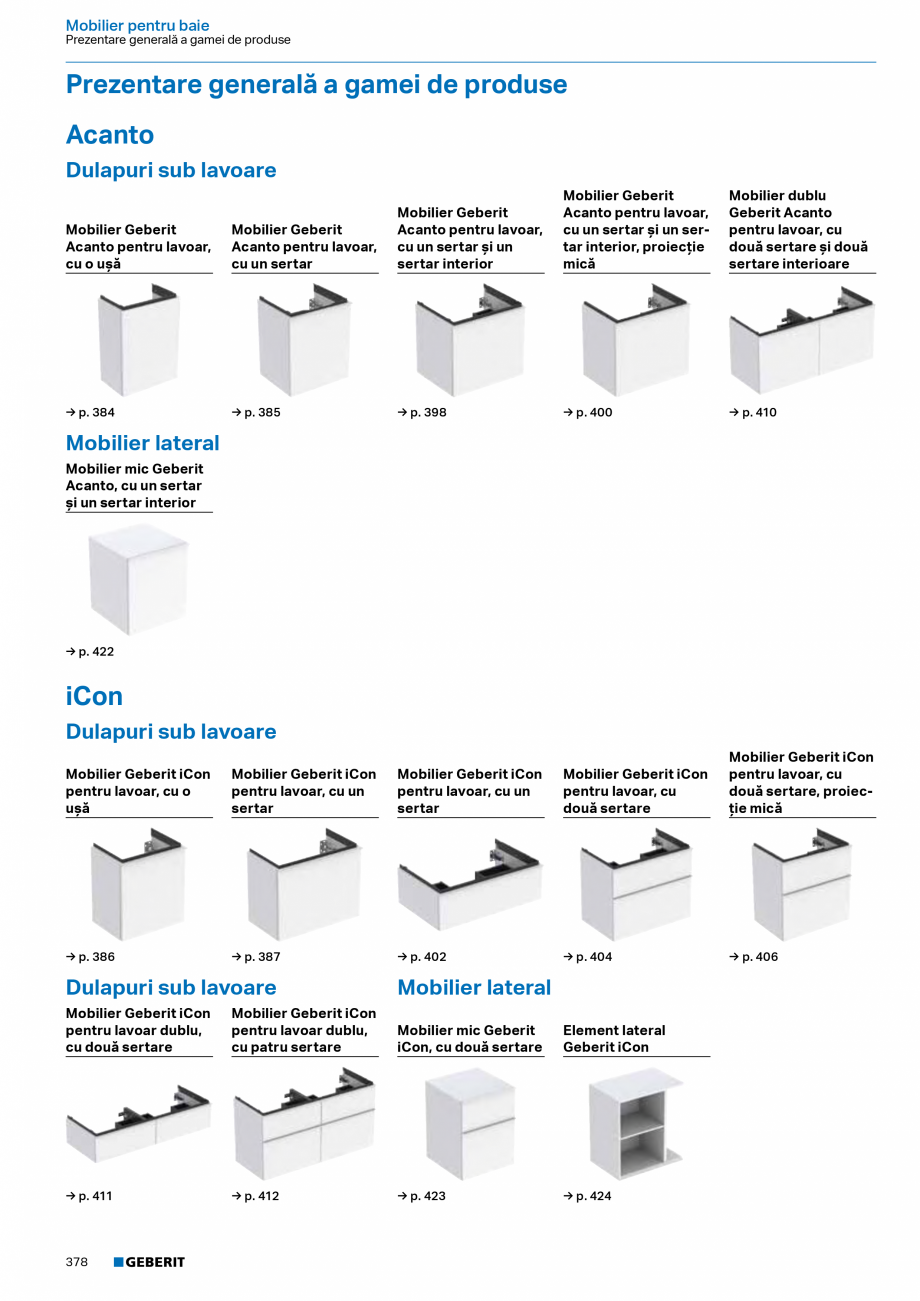 Mobilier pentru baie
Prezentare generală a gamei de produse

Prezentare generală a gamei de produse

Acanto

Dulapuri sub lavoare

Mobilier Geberit Acanto pentru lavoar, cu o ușă

→ p. 384

Mobilier Geberit Acanto pentru lavoar, cu un sertar

→ p. 385

Mobilier Geberit Acanto pentru lavoar, cu un sertar și un sertar interior

→ p. 398

Mobilier Geberit Acanto pentru lavoar, cu un sertar și un sertar interior, proiecție mică

→ p. 400

Mobilier dublu Geberit Acanto pentru lavoar, cu două sertare și două sertare interioare

→ p. 410

Mobilier lateral

Mobilier mic Geberit Acanto, cu un sertar și un sertar interior

→ p. 422

iCon

Dulapuri sub lavoare

Mobilier Geberit iCon pentru lavoar, cu o ușă

→ p. 386

Mobilier Geberit iCon pentru lavoar, cu un sertar

→ p. 387

Mobilier Geberit iCon pentru lavoar, cu un sertar

→ p. 402

Mobilier Geberit iCon pentru lavoar, cu două sertare

→ p. 404

Mobilier Geberit iCon pentru lavoar, cu două sertare, proiecție mică

→ p. 406

Dulapuri sub lavoare

Mobilier Geberit iCon pentru lavoar dublu, cu două sertare

→ p. 411

Mobilier Geberit iCon pentru lavoar dublu, cu patru sertare

→ p. 412

Mobilier lateral

Mobilier mic Geberit iCon, cu două sertare

→ p. 423

Element lateral Geberit iCon

→ p. 424

378 GEBERIT