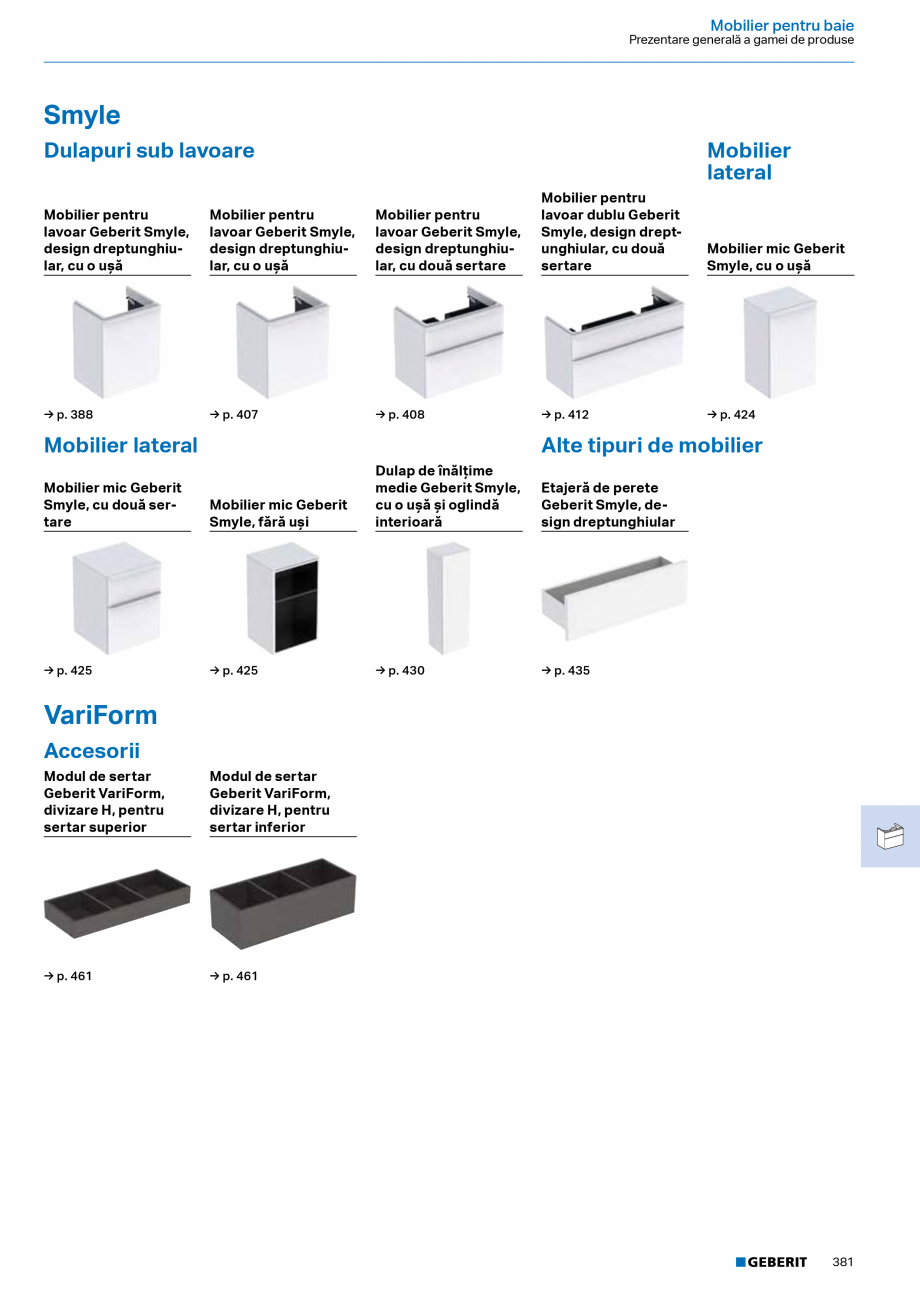 Mobilier pentru baie
Prezentare generală a gamei de produse

Smyle

Dulapuri sub lavoare

Mobilier pentru lavoar Geberit Smyle, design dreptunghiular, cu o ușă

→ p. 388

Mobilier pentru lavoar Geberit Smyle, design dreptunghiular, cu o ușă

→ p. 407

Mobilier pentru lavoar Geberit Smyle, design dreptunghiular, cu două sertare

→ p. 408

Mobilier pentru lavoar dublu Geberit Smyle, design dreptunghiular, cu două sertare

→ p. 412

Mobilier lateral

Mobilier mic Geberit Smyle, cu o ușă

→ p. 424

Mobilier lateral

Mobilier mic Geberit Smyle, cu două sertare

→ p. 425

Mobilier mic Geberit Smyle, fără uși

→ p. 425

Dulap de înălțime medie Geberit Smyle, cu o ușă și oglindă interioară

→ p. 430

Alte tipuri de mobilier

Etajeră de perete Geberit Smyle, design dreptunghiular

→ p. 435

VariForm

Accesorii

Modul de sertar Geberit VariForm, divizare H, pentru sertar superior

→ p. 461

Modul de sertar Geberit VariForm, divizare H, pentru sertar inferior

→ p. 461

GEBERIT 381