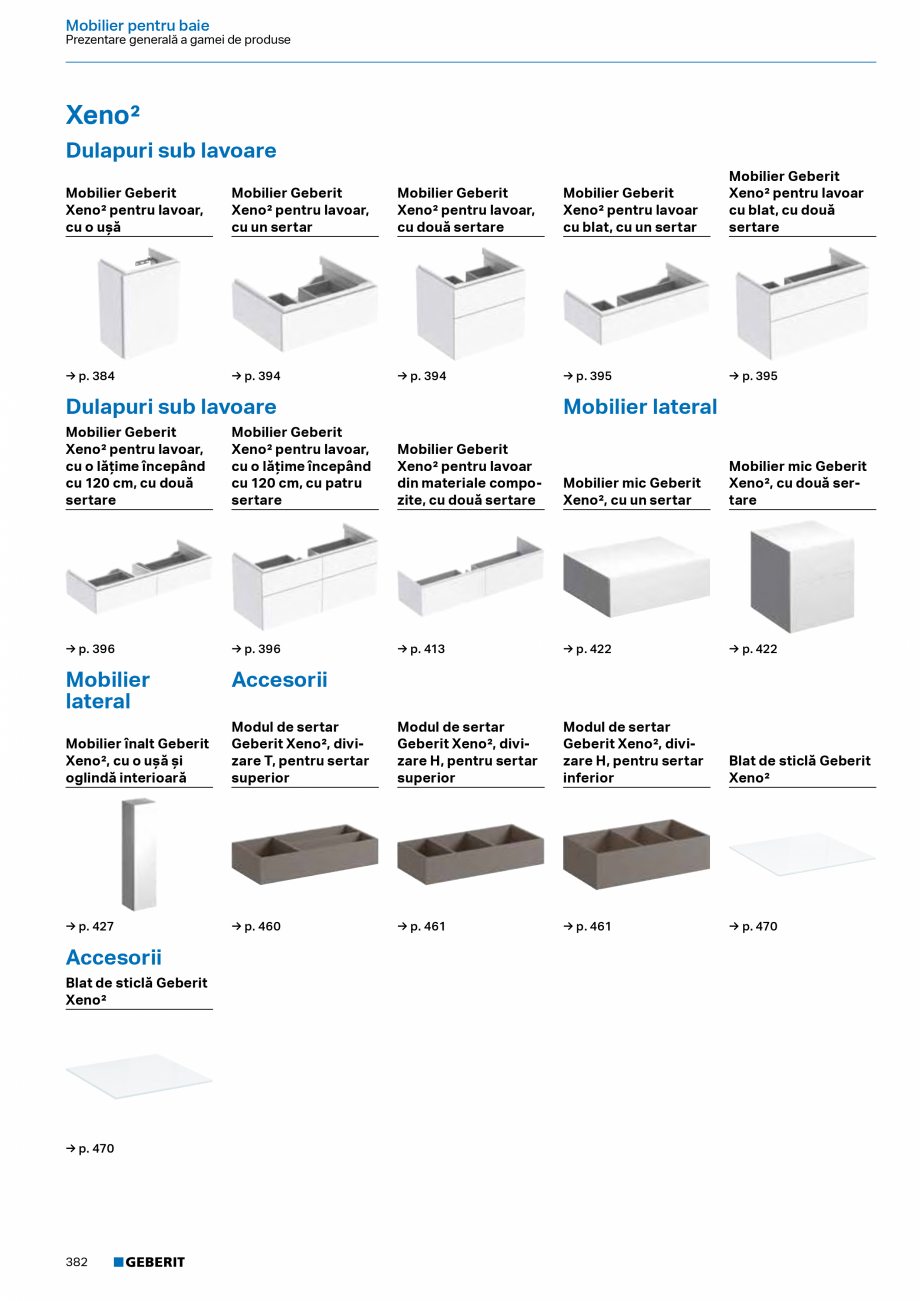 Mobilier pentru baie
Prezentare generală a gamei de produse

Xeno²

Dulapuri sub lavoare

Mobilier Geberit Xeno² pentru lavoar, cu o ușă

→ p. 384

Mobilier Geberit Xeno² pentru lavoar, cu un sertar

→ p. 394

Mobilier Geberit Xeno² pentru lavoar, cu două sertare

→ p. 394

Mobilier Geberit Xeno² pentru lavoar cu blat, cu un sertar

→ p. 395

Mobilier Geberit Xeno² pentru lavoar cu blat, cu două sertare

→ p. 395

Dulapuri sub lavoare

Mobilier Geberit Xeno² pentru lavoar, cu o lățime începând cu 120 cm, cu două sertare

→ p. 396

Mobilier Geberit Xeno² pentru lavoar, cu o lățime începând cu 120 cm, cu patru sertare

→ p. 396

Mobilier Geberit Xeno² pentru lavoar din materiale compozite, cu două sertare

→ p. 413

Mobilier lateral

Mobilier mic Geberit Xeno², cu un sertar

→ p. 422

Mobilier mic Geberit Xeno², cu două sertare

→ p. 422

Mobilier lateral

Mobilier înalt Geberit Xeno², cu o ușă și oglindă interioară

→ p. 427

Accesorii

Modul de sertar Geberit Xeno², divizare T, pentru sertar superior

→ p. 460

Modul de sertar Geberit Xeno², divizare H, pentru sertar superior

→ p. 461

Modul de sertar Geberit Xeno², divizare H, pentru sertar inferior

→ p. 461

Blat de sticlă Geberit Xeno²

→ p. 470

Accesorii

Blat de sticlă Geberit Xeno²

→ p. 470

382 GEBERIT