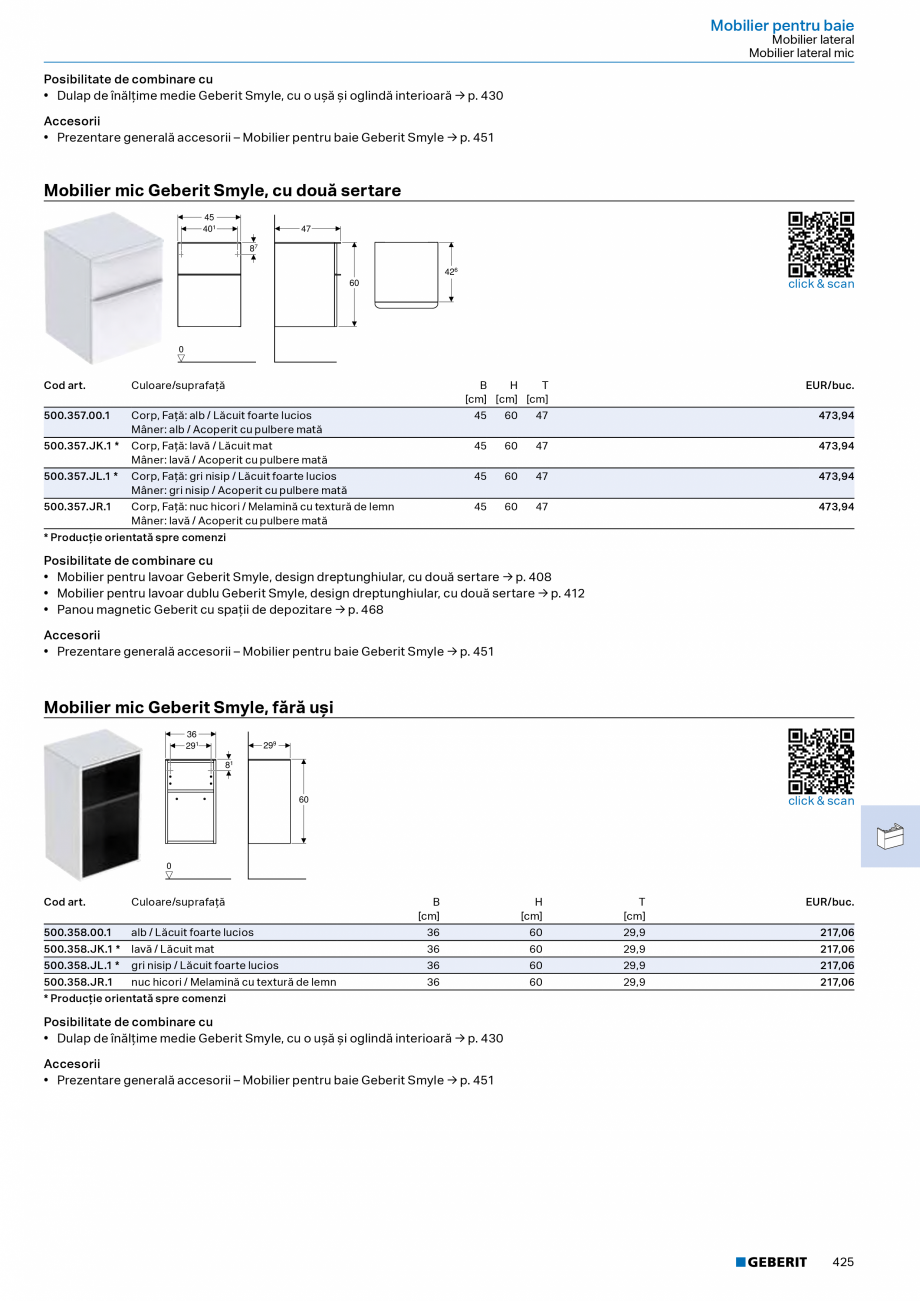 Mobilier pentru baie
Mobilier lateral
Mobilier lateral mic

Posibilitate de combinare cu
• Dulap de înălțime medie Geberit Smyle, cu o ușă și oglindă interioară → p. 430

Accesorii
• Prezentare generală accesorii – Mobilier pentru baie Geberit Smyle → p. 451

Mobilier mic Geberit Smyle, cu două sertare

45
$40^1$
$8^7$
47
60
$42^6$
0

click & scan

| Cod art. | Culoare/suprafață | B [cm] | H [cm] | T [cm] | EUR/buc. |
|---|---|---|---|---|---|
| 500.357.00.1 | Corp, Față: alb / Lăcuit foarte lucios Mâner: alb / Acoperit cu pulbere mată | 45 | 60 | 47 | 473,94 |
| 500.357.JK.1 * | Corp, Față: lavă / Lăcuit mat Mâner: lavă / Acoperit cu pulbere mată | 45 | 60 | 47 | 473,94 |
| 500.357.JL.1 * | Corp, Față: gri nisip / Lăcuit foarte lucios Mâner: gri nisip / Acoperit cu pulbere mată | 45 | 60 | 47 | 473,94 |
| 500.357.JR.1 | Corp, Față: nuc hicori / Melamină cu textură de lemn Mâner: lavă / Acoperit cu pulbere mată | 45 | 60 | 47 | 473,94 |

* Producție orientată spre comenzi

Posibilitate de combinare cu
• Mobilier pentru lavoar Geberit Smyle, design dreptunghiular, cu două sertare → p. 408
• Mobilier pentru lavoar dublu Geberit Smyle, design dreptunghiular, cu două sertare → p. 412
• Panou magnetic Geberit cu spații de depozitare → p. 468

Accesorii
• Prezentare generală accesorii – Mobilier pentru baie Geberit Smyle → p. 451

Mobilier mic Geberit Smyle, fără uși

36
$29^1$
$8^1$
$29^9$
60
0

click & scan

| Cod art. | Culoare/suprafață | B [cm] | H [cm] | T [cm] | EUR/buc. |
|---|---|---|---|---|---|
| 500.358.00.1 | alb / Lăcuit foarte lucios | 36 | 60 | 29,9 | 217,06 |
| 500.358.JK.1 * | lavă / Lăcuit mat | 36 | 60 | 29,9 | 217,06 |
| 500.358.JL.1 * | gri nisip / Lăcuit foarte lucios | 36 | 60 | 29,9 | 217,06 |
| 500.358.JR.1 | nuc hicori / Melamină cu textură de lemn | 36 | 60 | 29,9 | 217,06 |

* Producție orientată spre comenzi

Posibilitate de combinare cu
• Dulap de înălțime medie Geberit Smyle, cu o ușă și oglindă interioară → p. 430

Accesorii
• Prezentare generală accesorii – Mobilier pentru baie Geberit Smyle → p. 451

GEBERIT 425