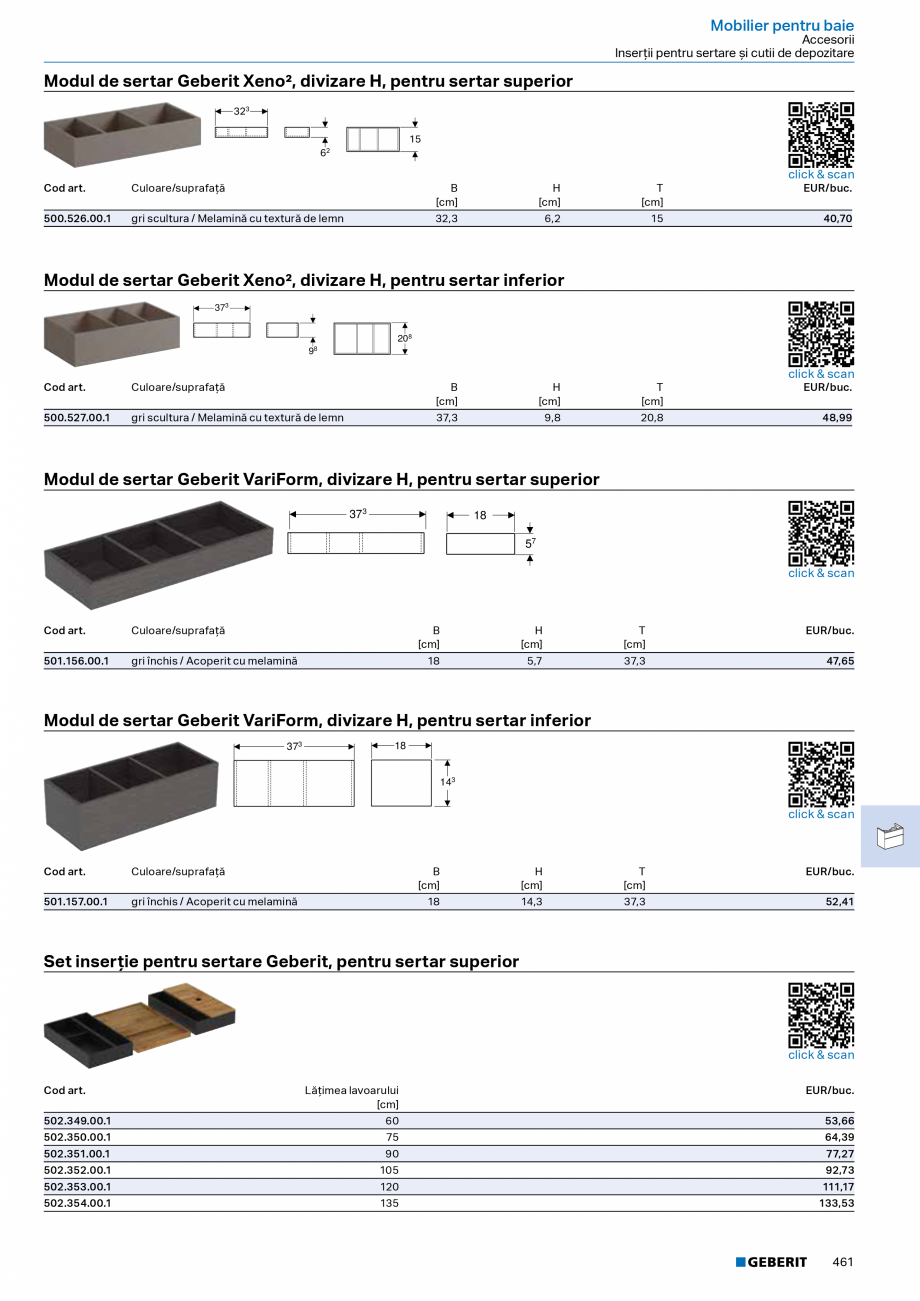 Mobilier pentru baie
Accesorii
Inserții pentru sertare și cutii de depozitare

Modul de sertar Geberit Xeno², divizare H, pentru sertar superior

$32^3$
$6^2$
15

click & scan

| Cod art. | Culoare/suprafață | B [cm] | H [cm] | T [cm] | EUR/buc. |
|---|---|---|---|---|---|
| 500.526.00.1 | gri scultura / Melamină cu textură de lemn | 32,3 | 6,2 | 15 | 40,70 |

Modul de sertar Geberit Xeno², divizare H, pentru sertar inferior

$37^3$
$9^8$
$20^8$

click & scan

| Cod art. | Culoare/suprafață | B [cm] | H [cm] | T [cm] | EUR/buc. |
|---|---|---|---|---|---|
| 500.527.00.1 | gri scultura / Melamină cu textură de lemn | 37,3 | 9,8 | 20,8 | 48,99 |

Modul de sertar Geberit VariForm, divizare H, pentru sertar superior

$37^3$
18
$5^7$

click & scan

| Cod art. | Culoare/suprafață | B [cm] | H [cm] | T [cm] | EUR/buc. |
|---|---|---|---|---|---|
| 501.156.00.1 | gri închis / Acoperit cu melamină | 18 | 5,7 | 37,3 | 47,65 |

Modul de sertar Geberit VariForm, divizare H, pentru sertar inferior

$37^3$
18
$14^3$

click & scan

| Cod art. | Culoare/suprafață | B [cm] | H [cm] | T [cm] | EUR/buc. |
|---|---|---|---|---|---|
| 501.157.00.1 | gri închis / Acoperit cu melamină | 18 | 14,3 | 37,3 | 52,41 |

Set inserție pentru sertare Geberit, pentru sertar superior

click & scan

| Cod art. | Lățimea lavoarului [cm] | EUR/buc. |
|---|---|---|
| 502.349.00.1 | 60 | 53,66 |
| 502.350.00.1 | 75 | 64,39 |
| 502.351.00.1 | 90 | 77,27 |
| 502.352.00.1 | 105 | 92,73 |
| 502.353.00.1 | 120 | 111,17 |
| 502.354.00.1 | 135 | 133,53 |

GEBERIT 461