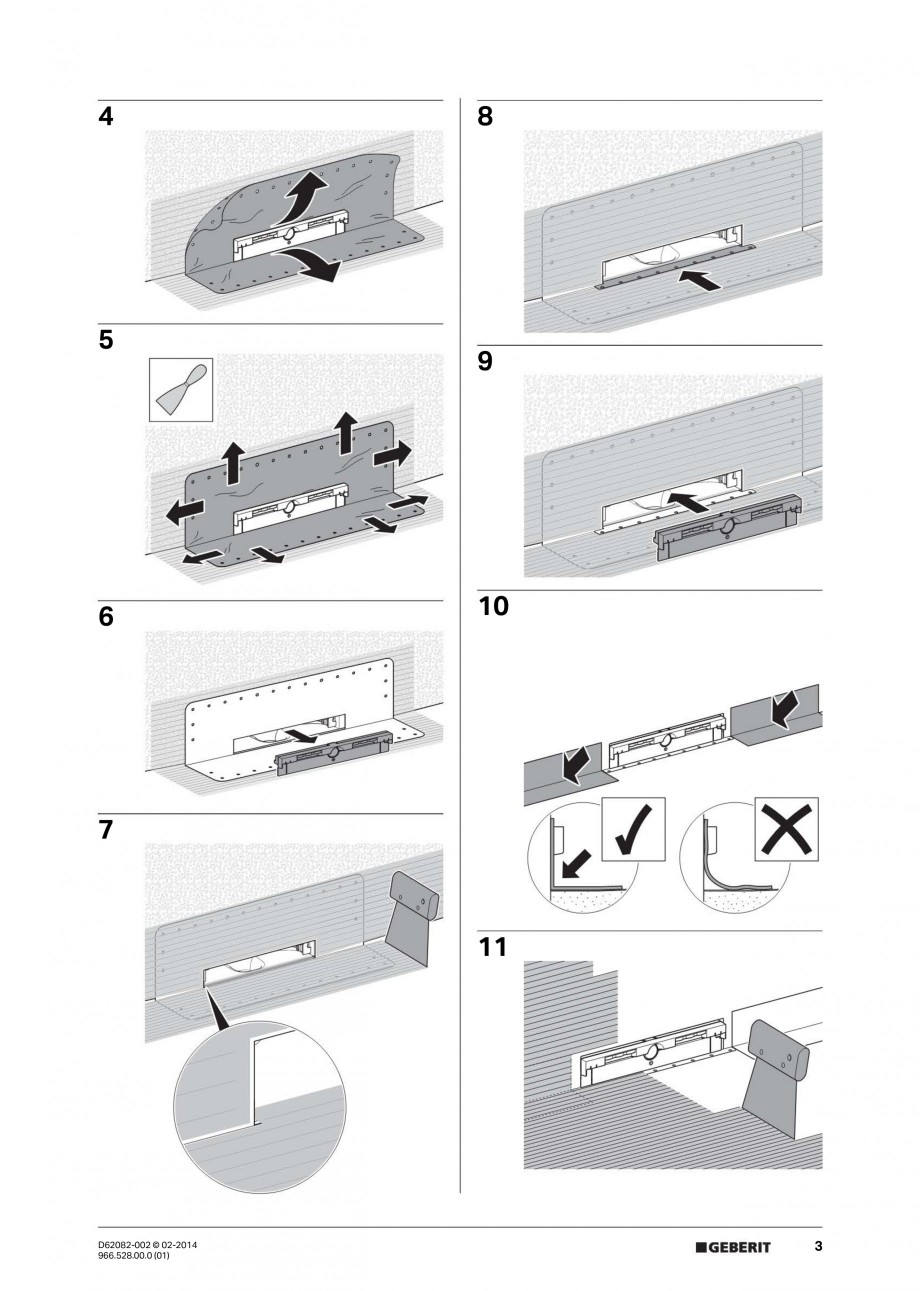 4

5

6

7

8

9

10

11

D62082-002 © 02-2014
966.528.00.0 (01)

GEBERIT

3