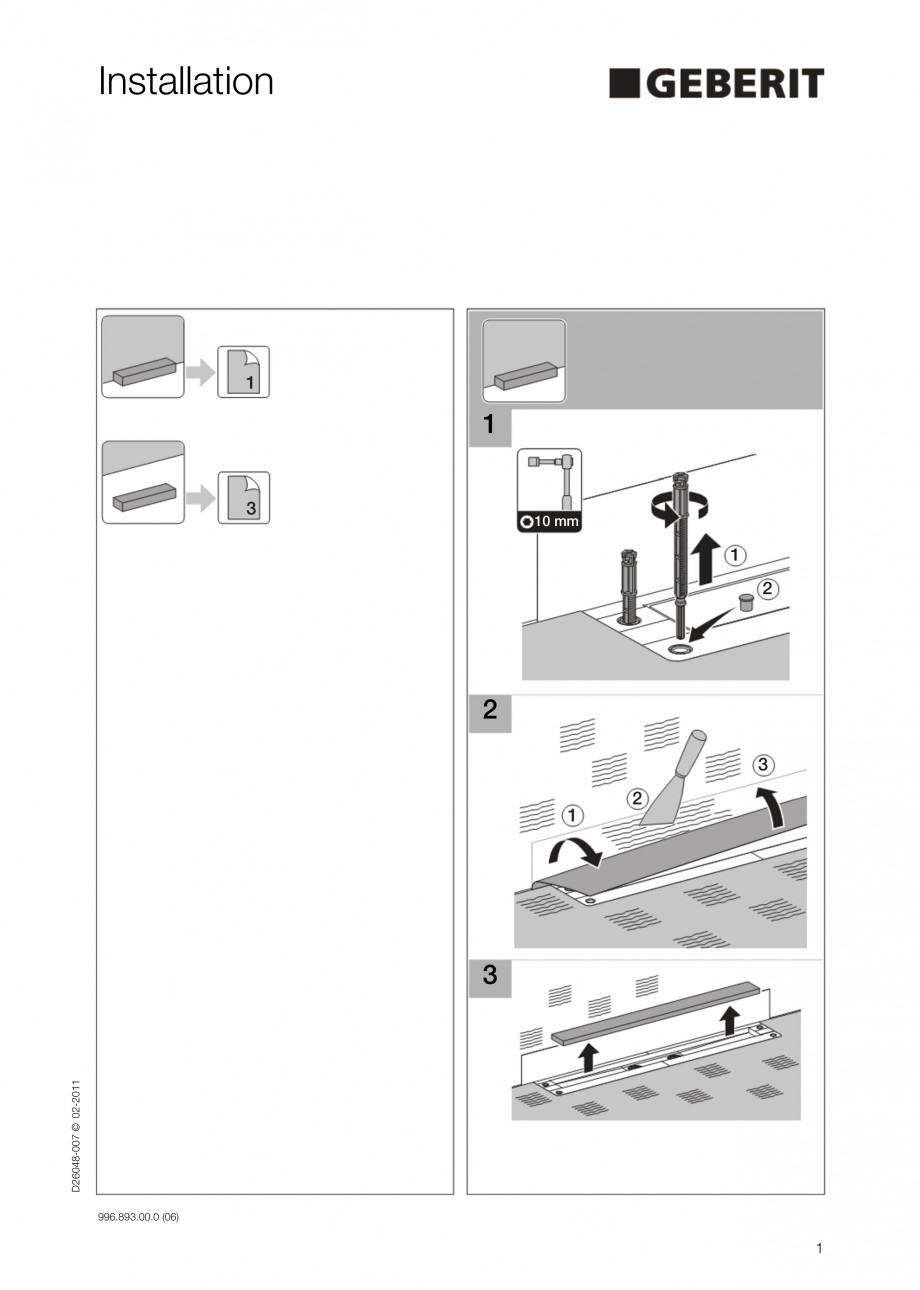 Installation

GEBERIT

1

3

1

10 mm

1

2

2

1

2

3

3

D26048-007 © 02-2011

996.893.00.0 (06)

1