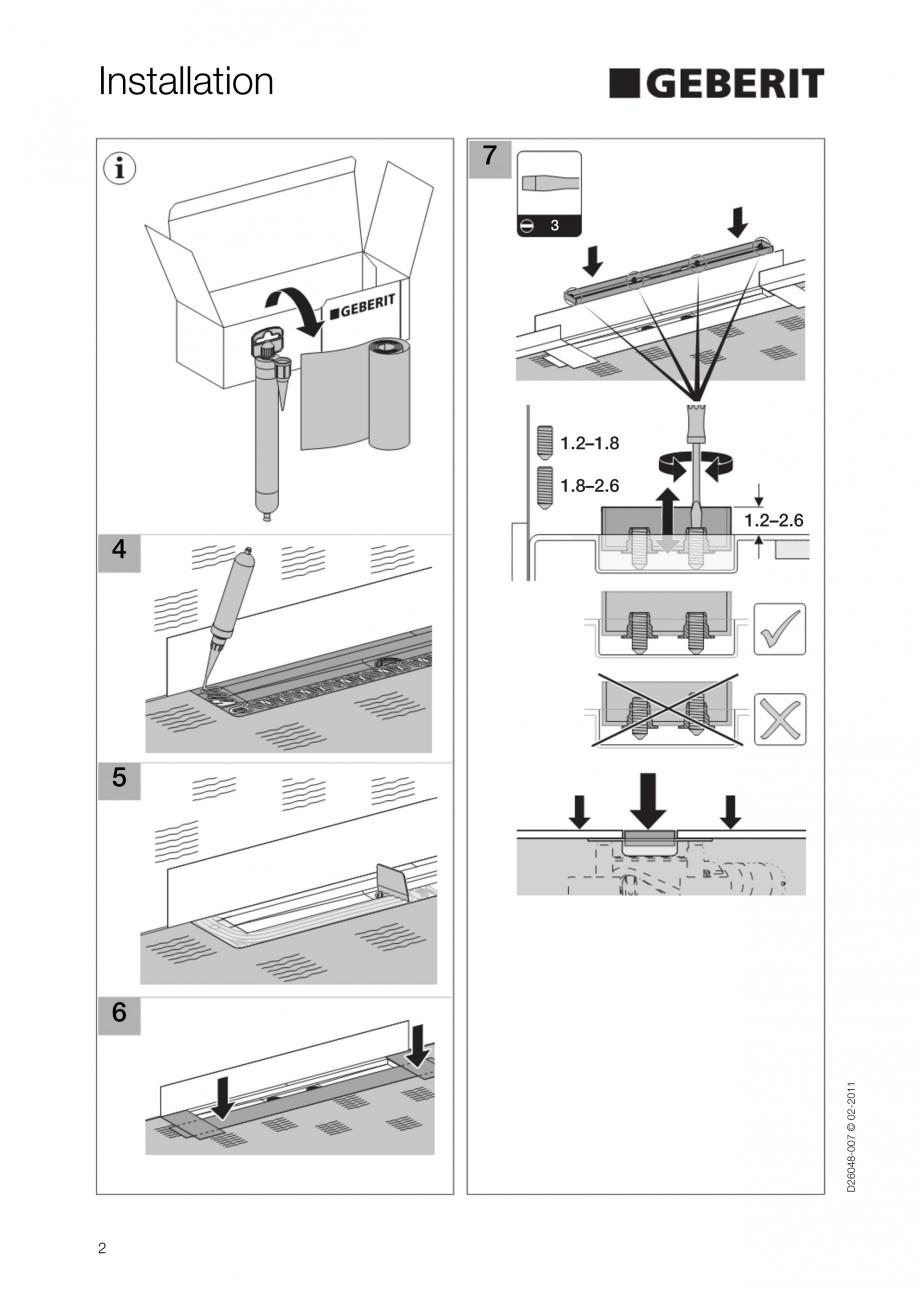 Installation

GEBERIT

i

GEBERIT

4

5

6

7

3

1.2–1.8

1.8–2.6

1.2–2.6

D26048-007 © 02-2011

2