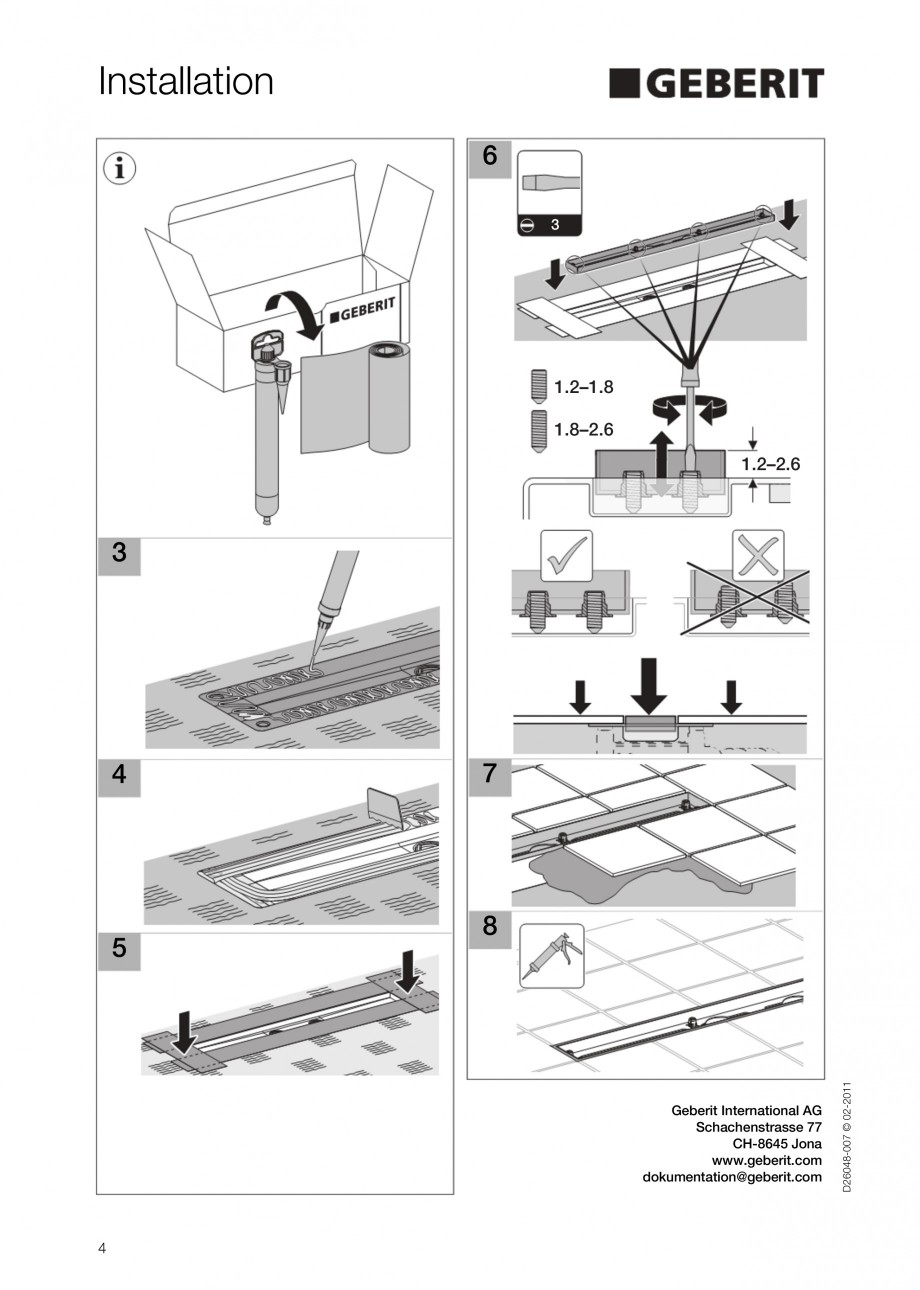 Installation

GEBERIT

i

GEBERIT

3

4

5

6

3

1.2–1.8

1.8–2.6

1.2–2.6

7

8

Geberit International AG
Schachenstrasse 77
CH-8645 Jona
www.geberit.com
dokumentation@geberit.com

D26048-007 © 02-2011

4