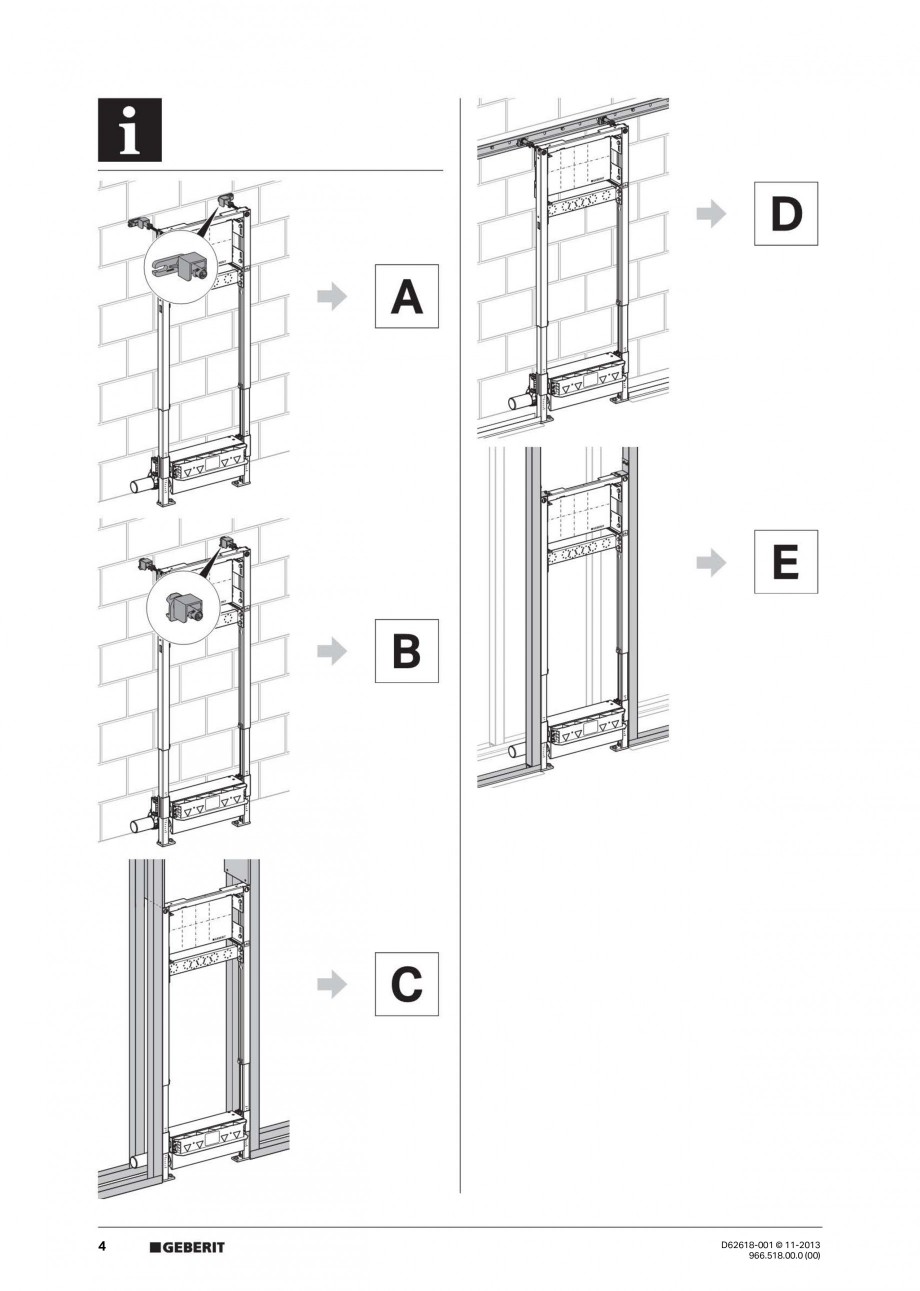 i

A

B

C

D

E

4 GEBERIT

D62618-001 © 11-2013
966.518.00.0 (00)