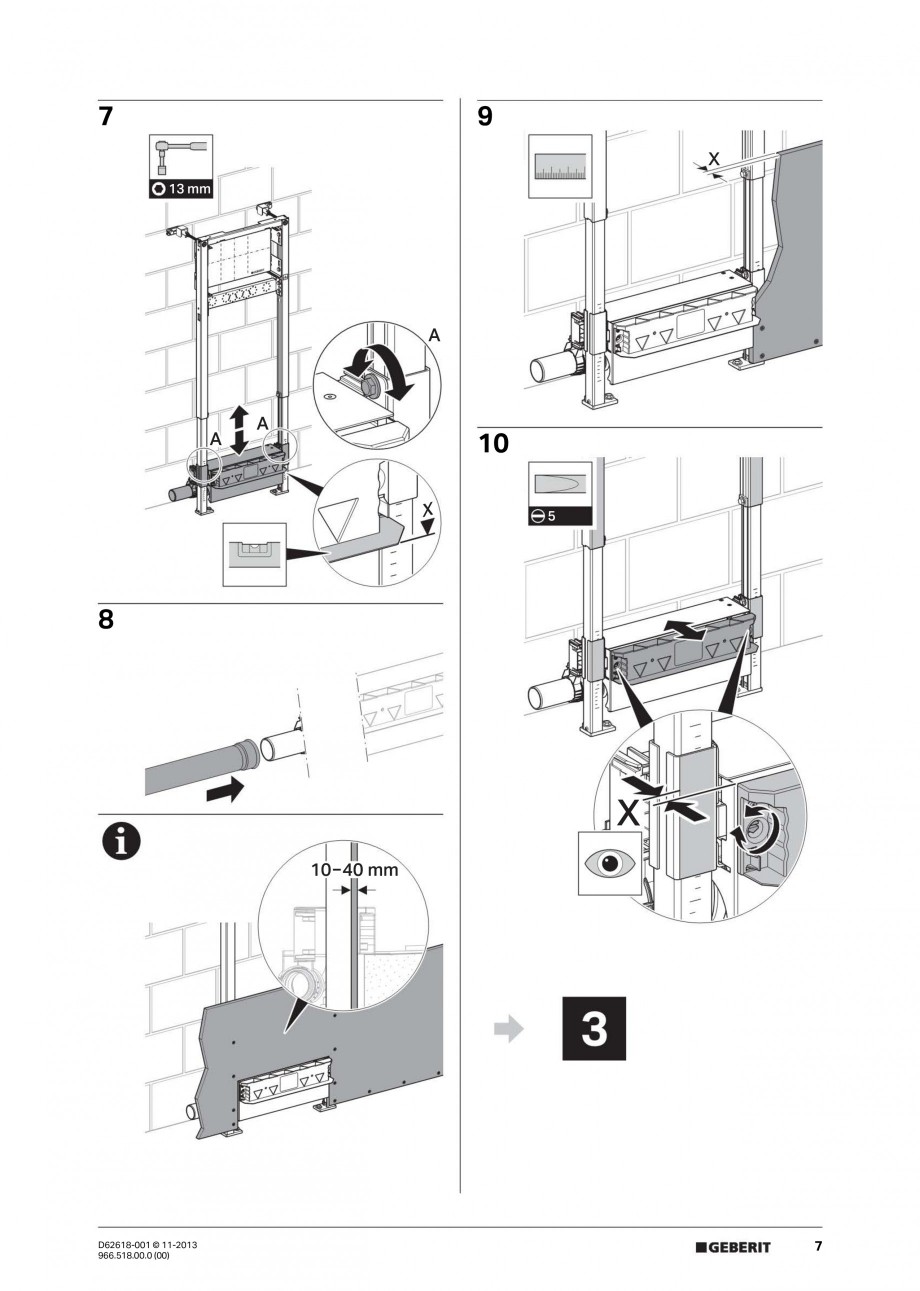 7

13 mm

A

A

A

X

8

10–40 mm

9

X

10

5

X

3

D62618-001 © 11-2013
966.518.00.0 (00)

GEBERIT

7