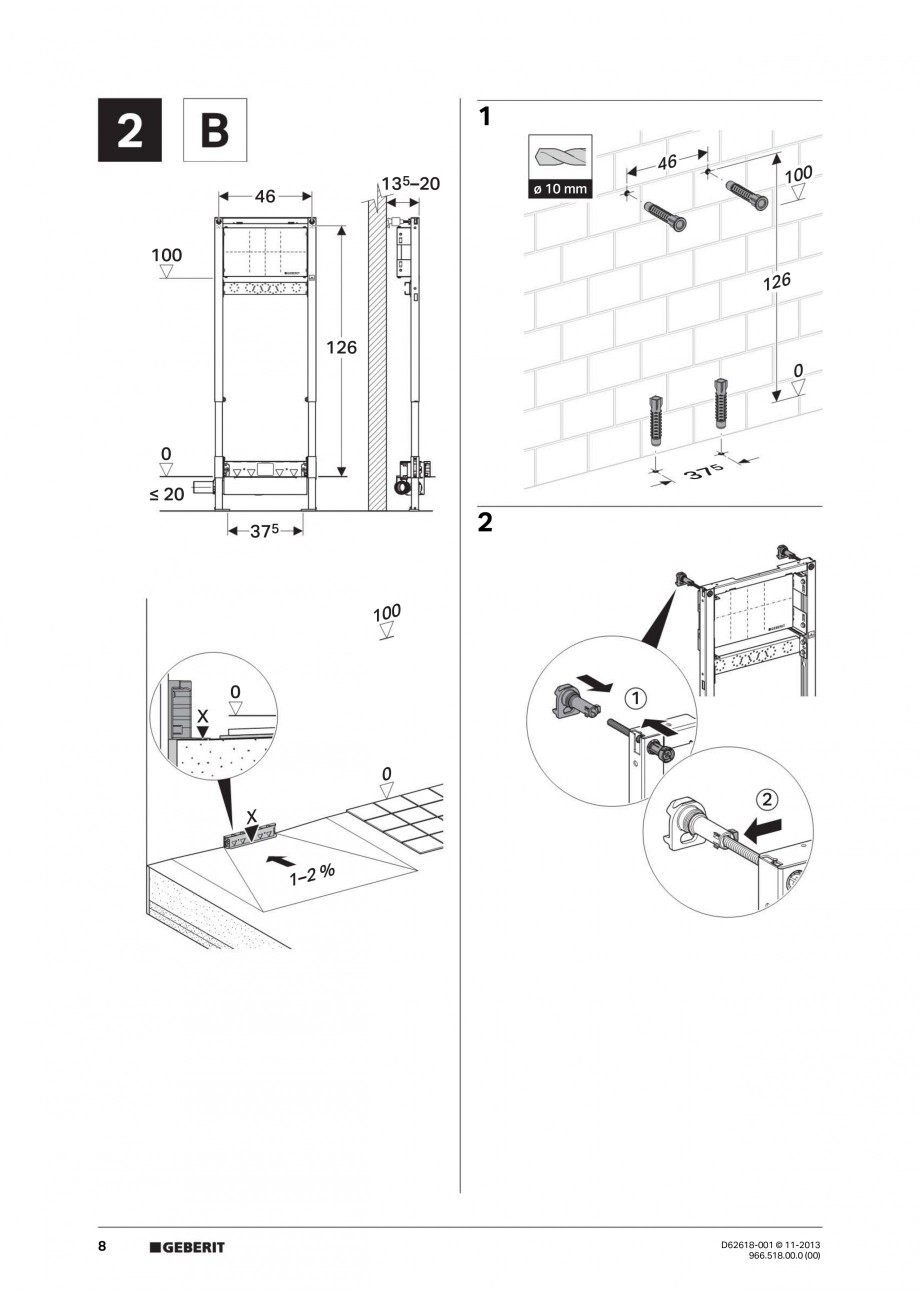 2 B

46

$13^5$–20

100

126

0

≤ 20

$37^5$

100

0

X

0

X

1–2 %

1

ø 10 mm

46

100

126

0

$37^5$

2

①

②

8 GEBERIT

D62618-001 © 11-2013
966.518.00.0 (00)