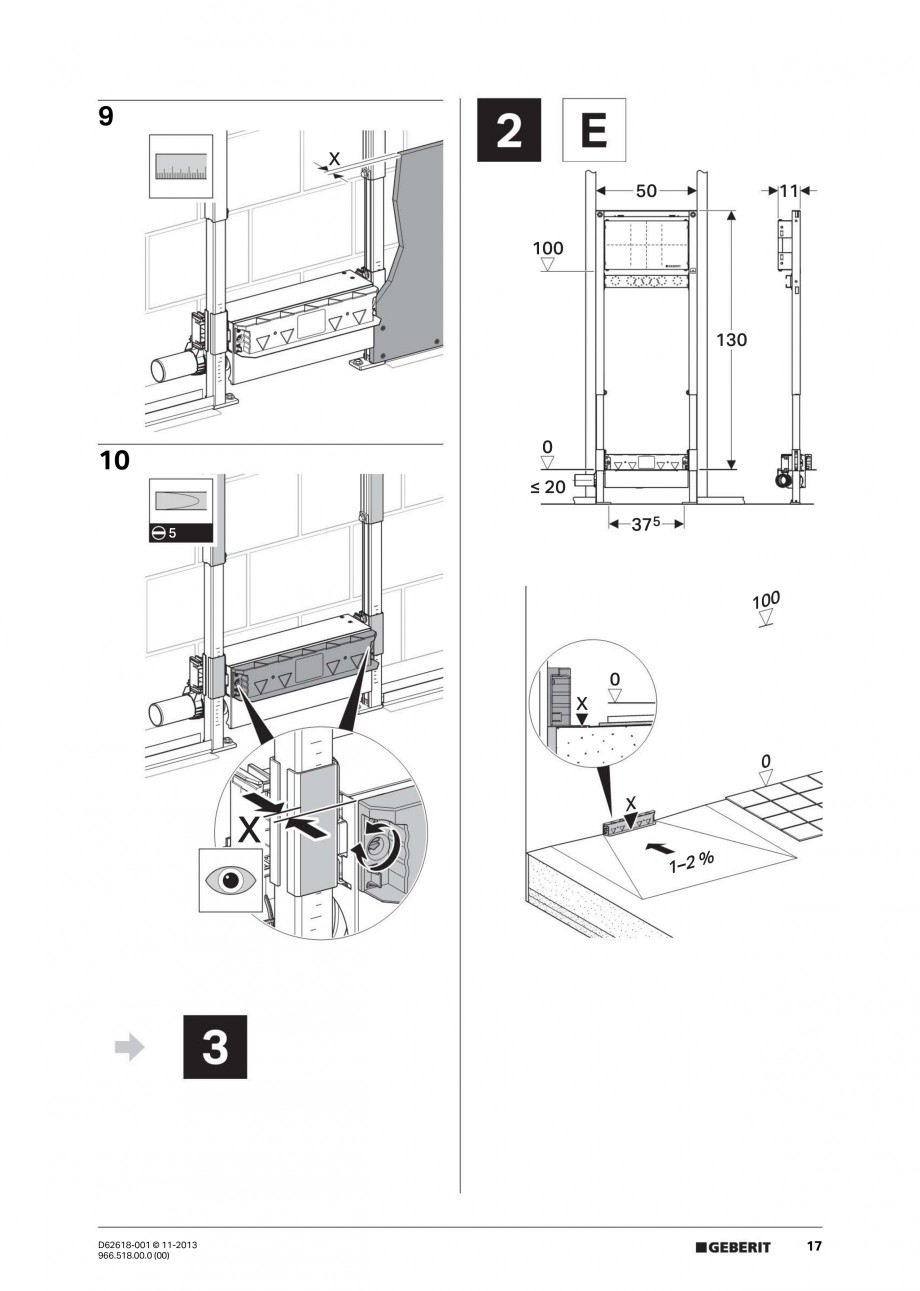 9

X

10

5

X

3

2 E

50

11

100

130

0

≤ 20

$37^5$

100

0

X

0

X

1–2 %

D62618-001 © 11-2013
966.518.00.0 (00)

GEBERIT

17