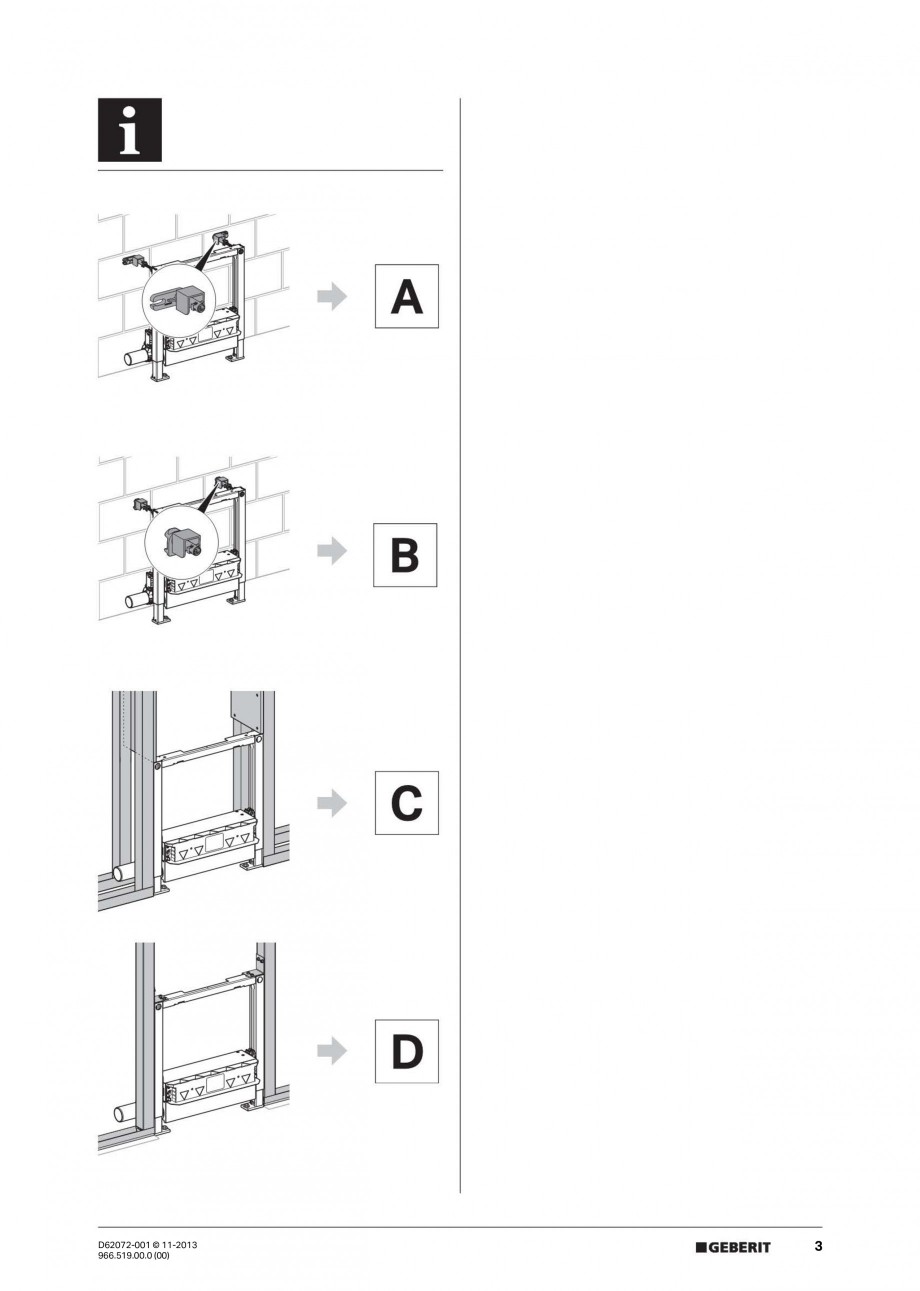 i

A

B

C

D

D62072-001 © 11-2013
966.519.00.0 (00)

GEBERIT

3