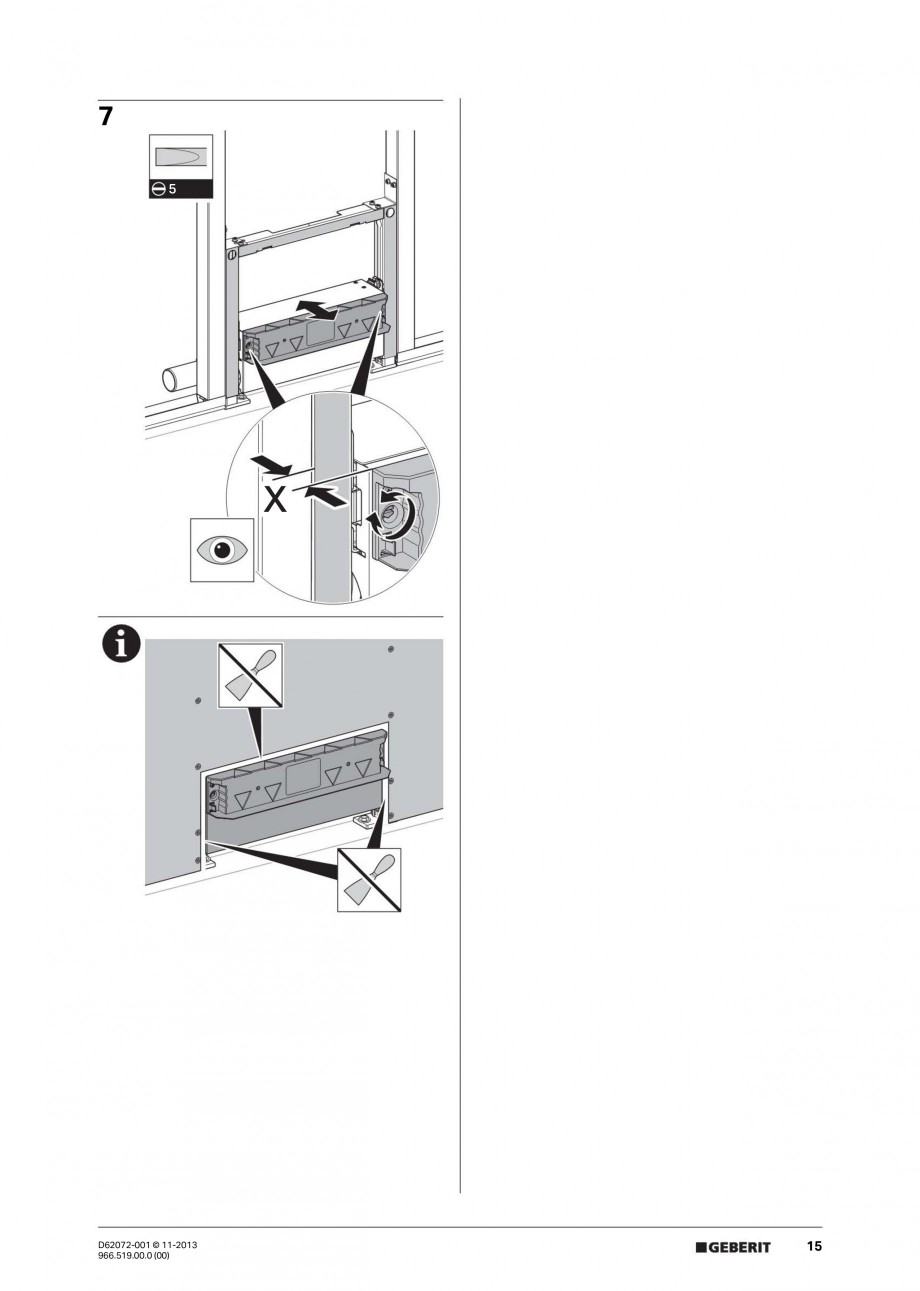 7

5

X

D62072-001 © 11-2013
966.519.00.0 (00)

GEBERIT

15