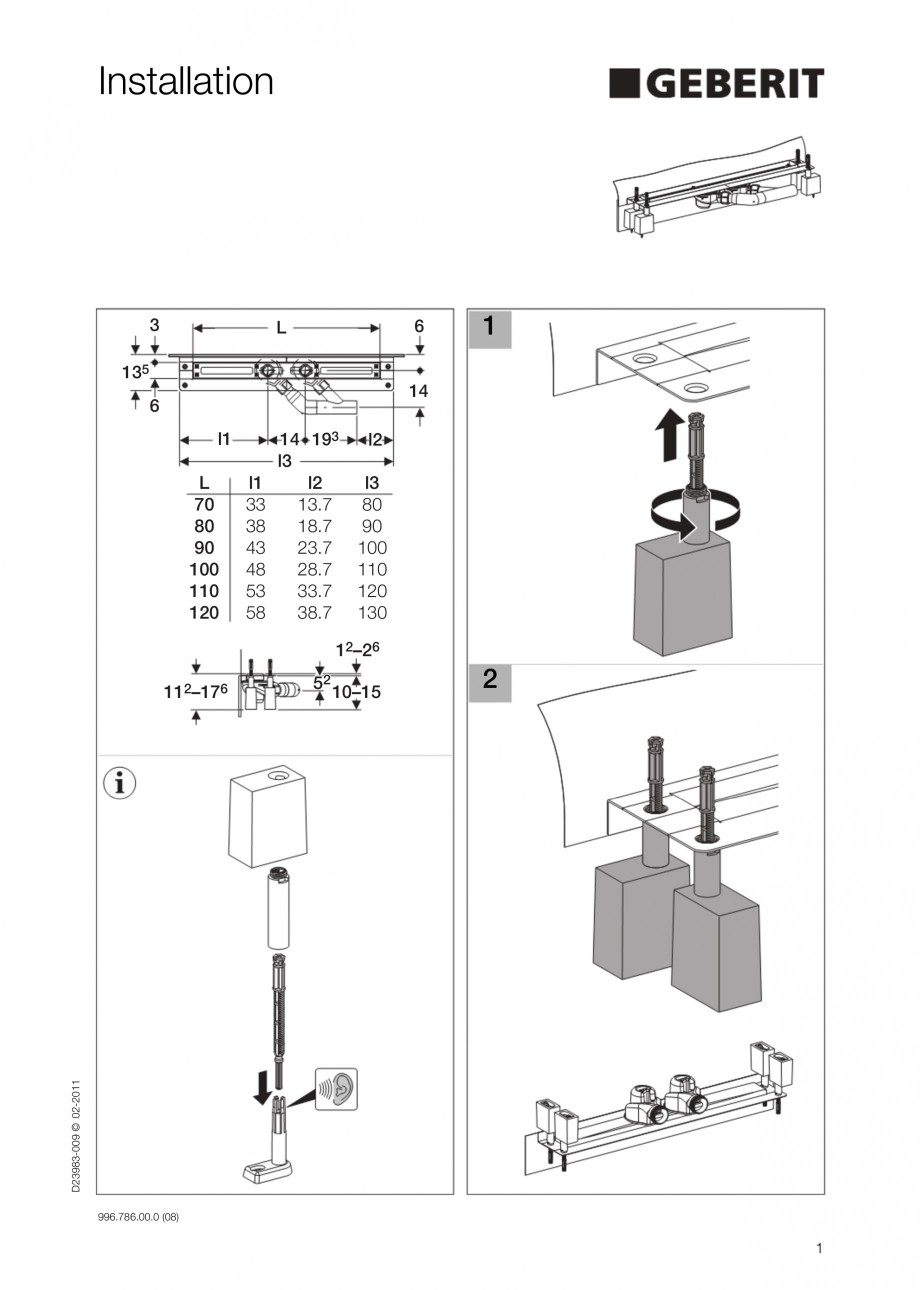 Installation

GEBERIT

3
L
6
$13^5$
6
14
l1
14
$19^3$
l2
l3

| L | l1 | l2 | l3 |
|---|---|---|---|
| 70 | 33 | 13.7 | 80 |
| 80 | 38 | 18.7 | 90 |
| 90 | 43 | 23.7 | 100 |
| 100 | 48 | 28.7 | 110 |
| 110 | 53 | 33.7 | 120 |
| 120 | 58 | 38.7 | 130 |

$1^2$–$2^6$
$11^2$–$17^6$
$5^2$
10–15

i

1

2

D23983-009 © 02-2011

996.786.00.0 (08)

1