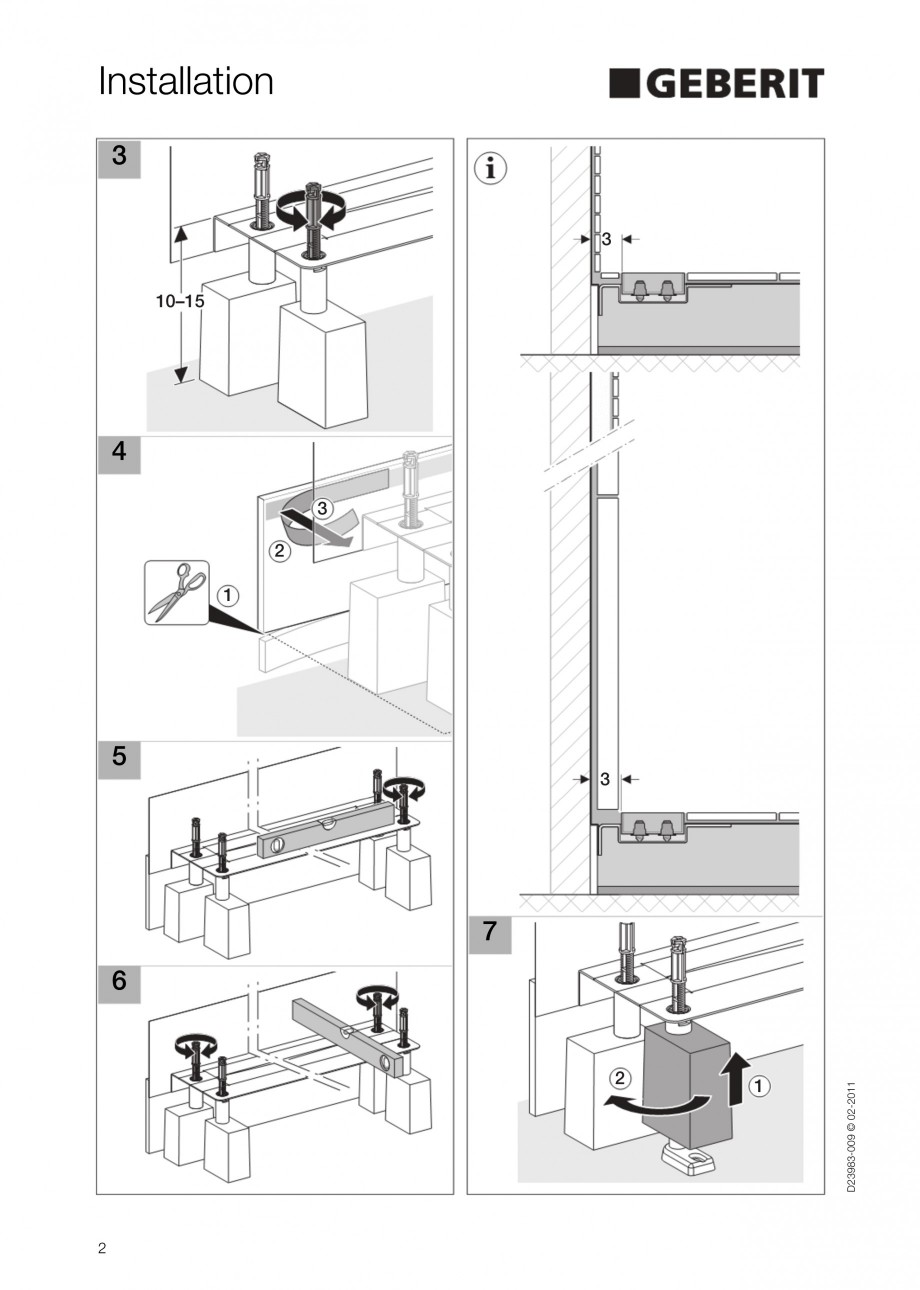 Installation

GEBERIT

3

10–15

4

③

②

①

5

6

i

3

3

7

②

①

D23983-009 © 02-2011

2