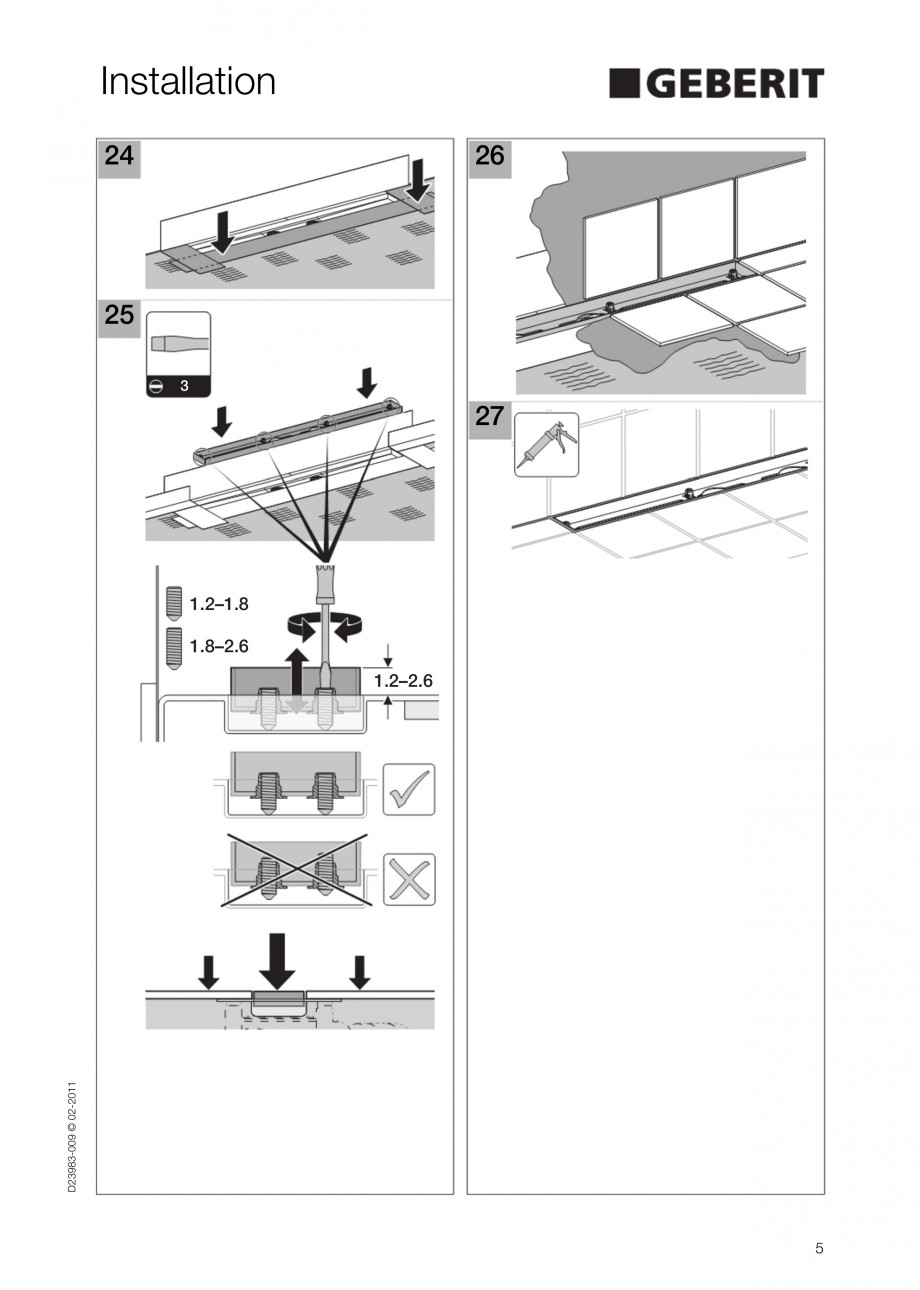 Installation

GEBERIT

24

25

3

1.2–1.8

1.8–2.6

1.2–2.6

26

27

D23983-009 © 02-2011

5