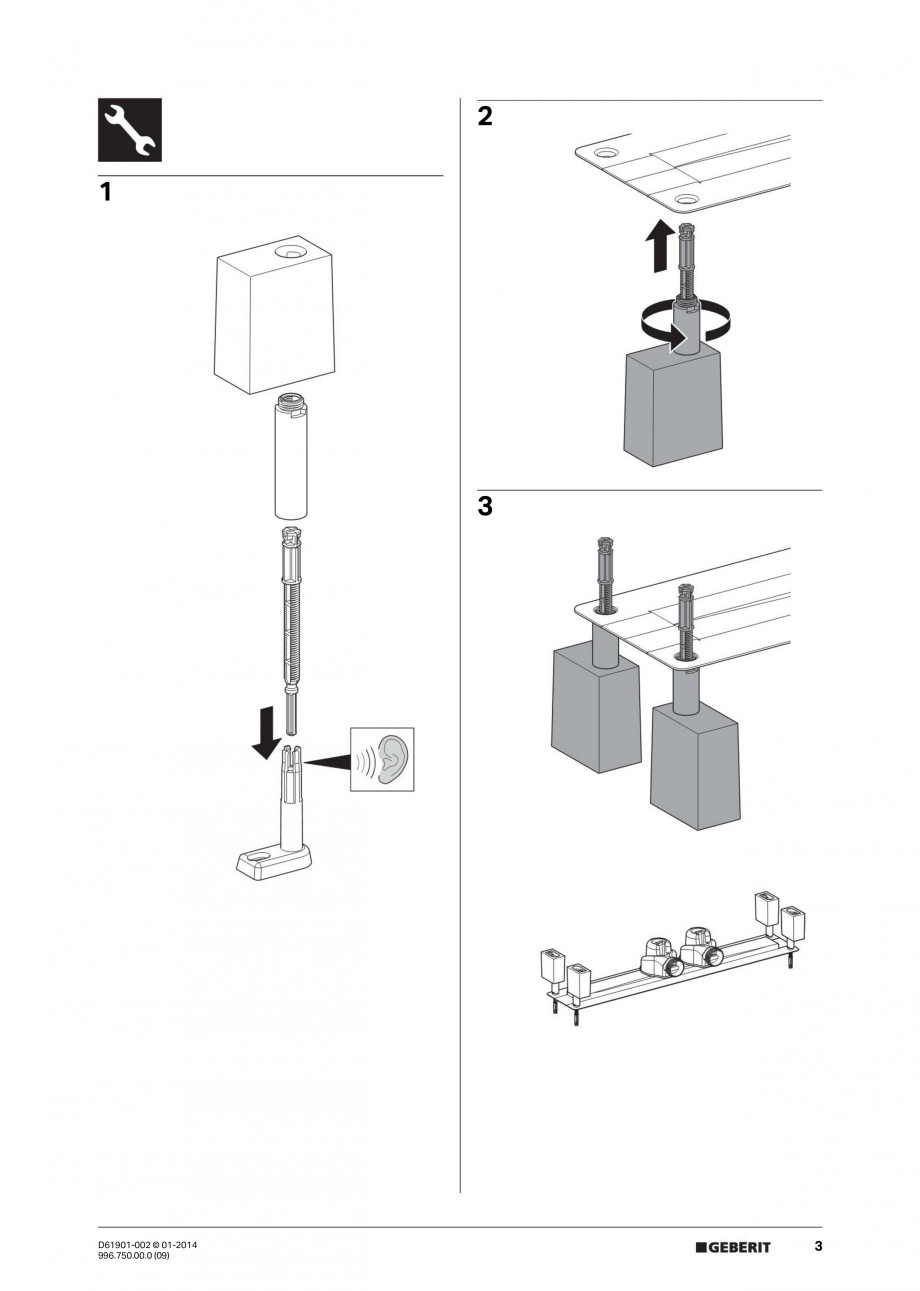 1

2

3

D61901-002 © 01-2014
996.750.00.0 (09)

GEBERIT

3