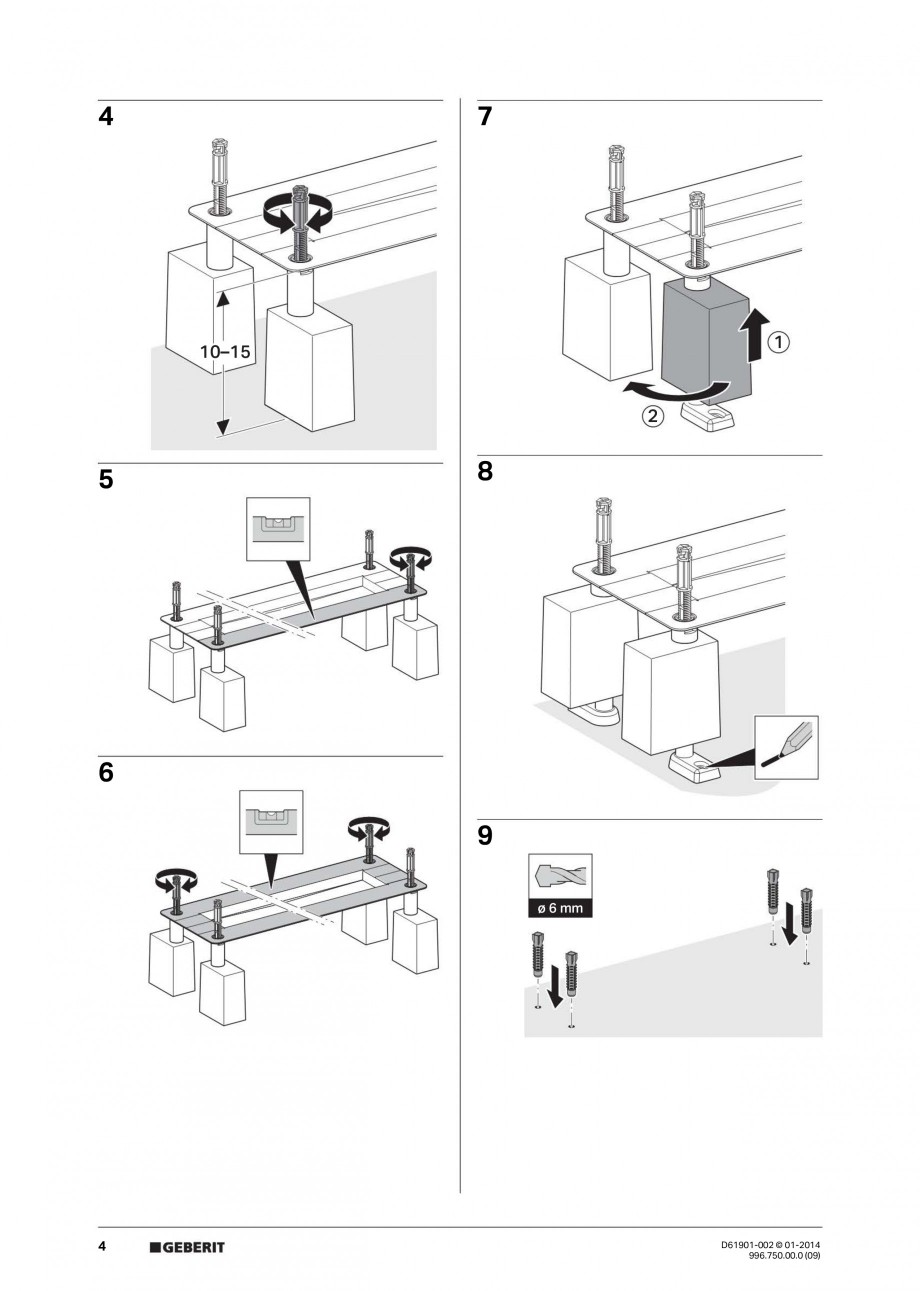 4

10–15

5

6

7

①

②

8

9

ø 6 mm

4 GEBERIT

D61901-002 © 01-2014
996.750.00.0 (09)