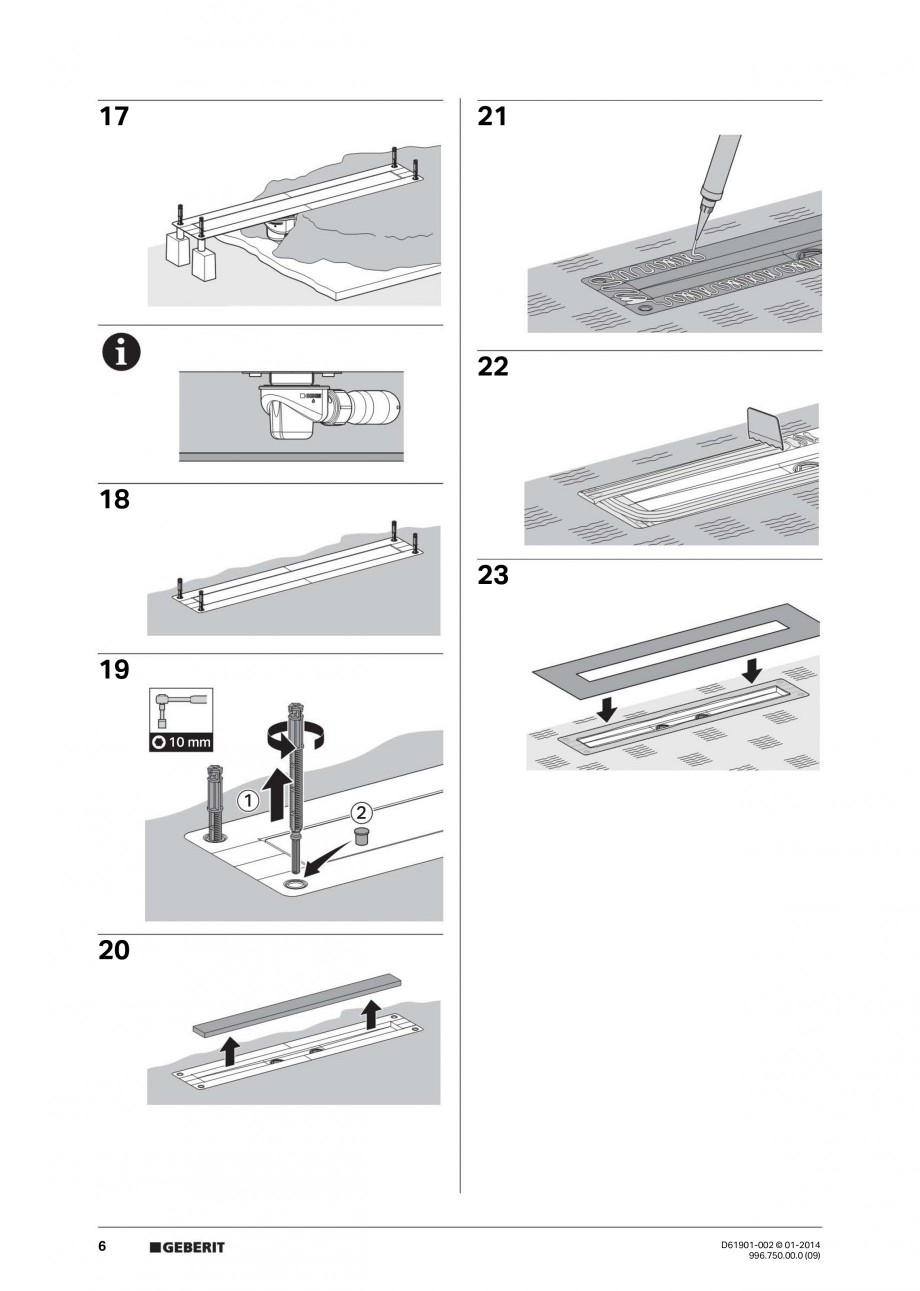 17

18

19

10 mm

1

2

20

21

22

23

6 GEBERIT

D61901-002 © 01-2014
996.750.00.0 (09)