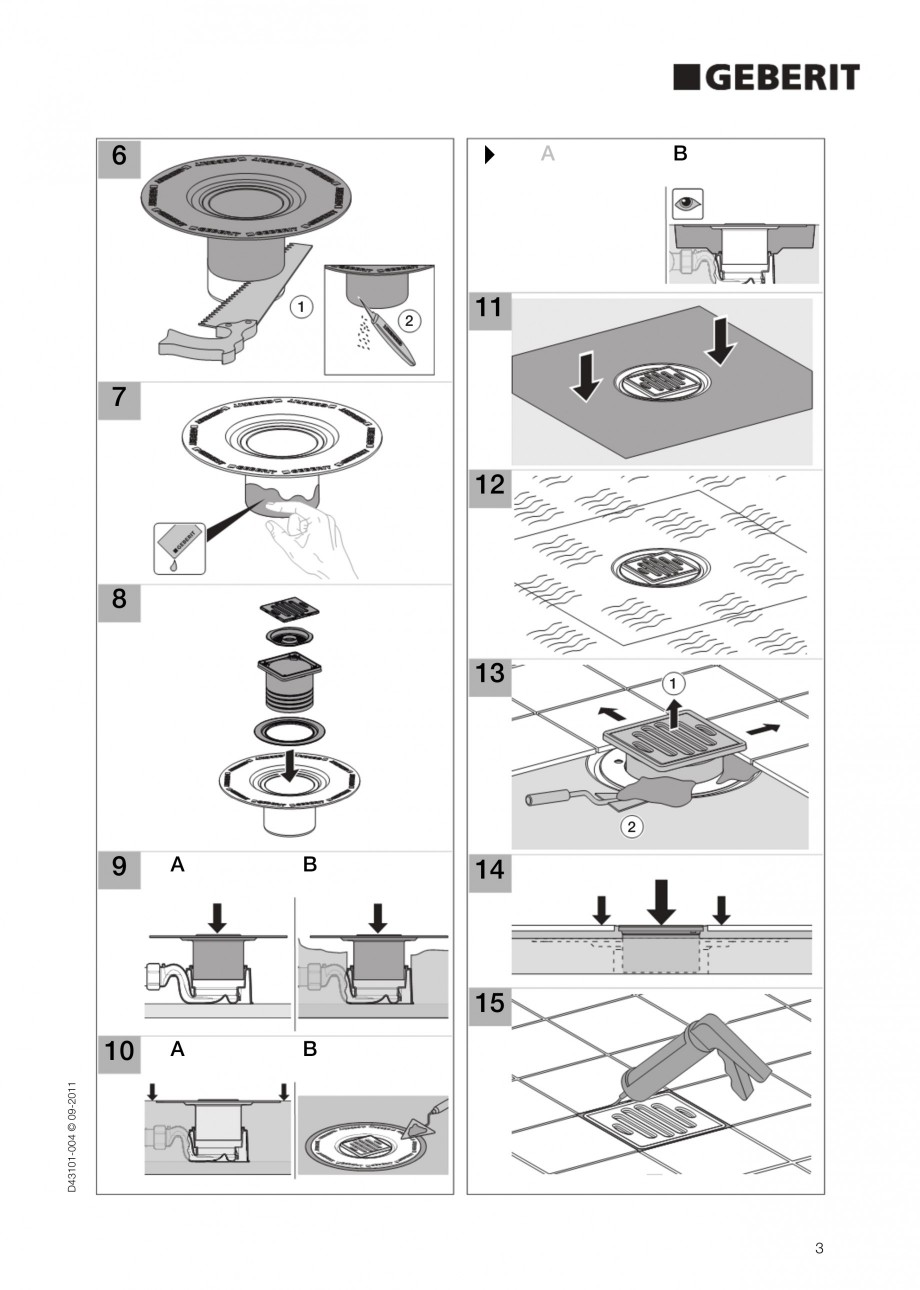 GEBERIT

6

1

2

7

GEBERIT

8

9 A B

10 A B

A B

11

12

13

1

2

14

15

D43101-004 © 09-2011

3