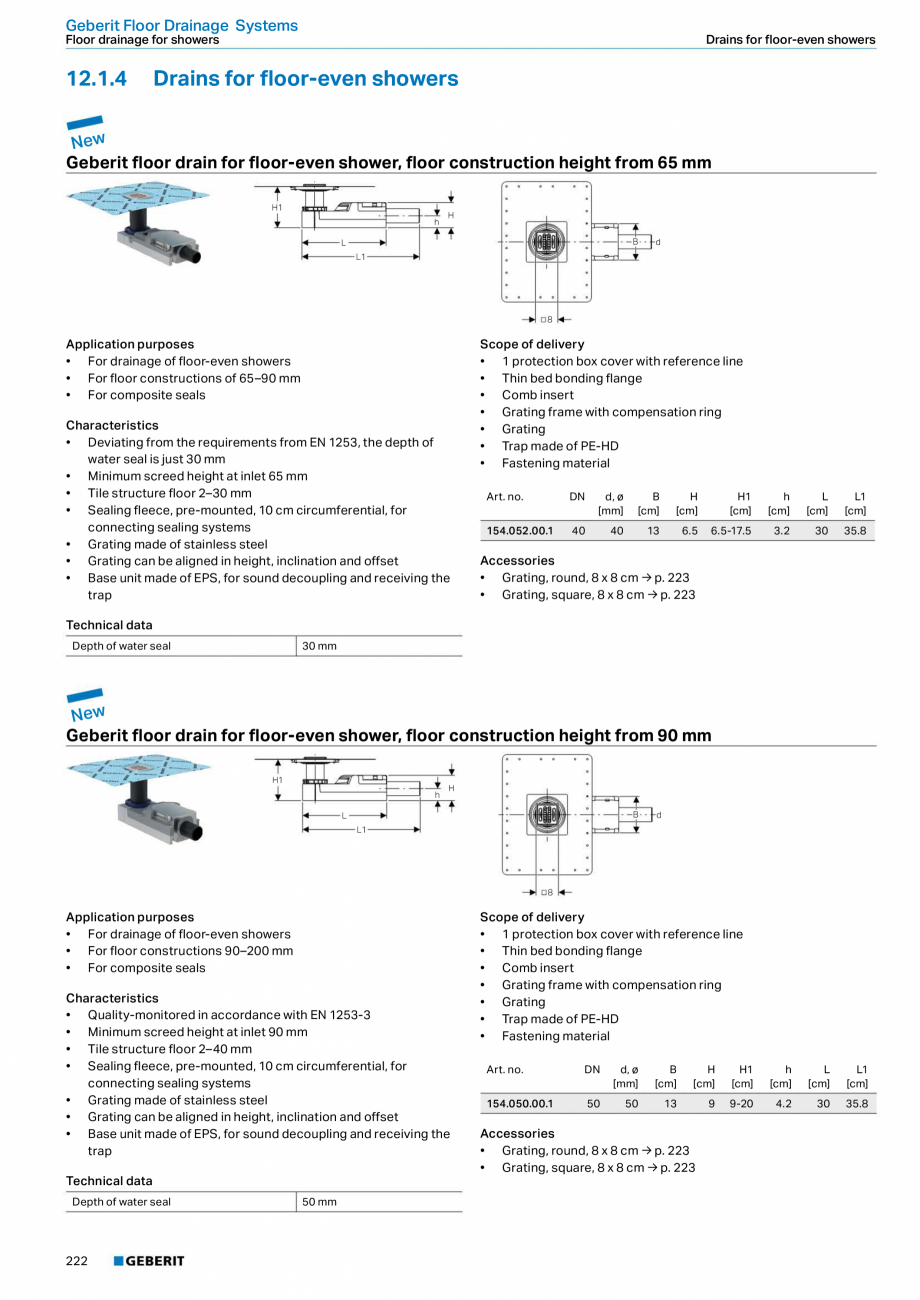 Geberit Floor Drainage Systems
Floor drainage for showers

Drains for floor-even showers

12.1.4 Drains for floor-even showers

New

Geberit floor drain for floor-even shower, floor construction height from 65 mm

H1
H
h
L
L1
B
d
□8

Application purposes
• For drainage of floor-even showers
• For floor constructions of 65–90 mm
• For composite seals

Characteristics
• Deviating from the requirements from EN 1253, the depth of water seal is just 30 mm
• Minimum screed height at inlet 65 mm
• Tile structure floor 2–30 mm
• Sealing fleece, pre-mounted, 10 cm circumferential, for connecting sealing systems
• Grating made of stainless steel
• Grating can be aligned in height, inclination and offset
• Base unit made of EPS, for sound decoupling and receiving the trap

Technical data

| Depth of water seal | 30 mm |
|---|---|

Scope of delivery
• 1 protection box cover with reference line
• Thin bed bonding flange
• Comb insert
• Grating frame with compensation ring
• Grating
• Trap made of PE-HD
• Fastening material

| Art. no. | DN | d, ø [mm] | B [cm] | H [cm] | H1 [cm] | h [cm] | L [cm] | L1 [cm] |
|---|---|---|---|---|---|---|---|---|
| 154.052.00.1 | 40 | 40 | 13 | 6.5 | 6.5-17.5 | 3.2 | 30 | 35.8 |

Accessories
• Grating, round, 8 x 8 cm → p. 223
• Grating, square, 8 x 8 cm → p. 223

New

Geberit floor drain for floor-even shower, floor construction height from 90 mm

H1
H
h
L
L1
B
d
□8

Application purposes
• For drainage of floor-even showers
• For floor constructions 90–200 mm
• For composite seals

Characteristics
• Quality-monitored in accordance with EN 1253-3
• Minimum screed height at inlet 90 mm
• Tile structure floor 2–40 mm
• Sealing fleece, pre-mounted, 10 cm circumferential, for connecting sealing systems
• Grating made of stainless steel
• Grating can be aligned in height, inclination and offset
• Base unit made of EPS, for sound decoupling and receiving the trap

Technical data

| Depth of water seal | 50 mm |
|---|---|

Scope of delivery
• 1 protection box cover with reference line
• Thin bed bonding flange
• Comb insert
• Grating frame with compensation ring
• Grating
• Trap made of PE-HD
• Fastening material

| Art. no. | DN | d, ø [mm] | B [cm] | H [cm] | H1 [cm] | h [cm] | L [cm] | L1 [cm] |
|---|---|---|---|---|---|---|---|---|
| 154.050.00.1 | 50 | 50 | 13 | 9 | 9-20 | 4.2 | 30 | 35.8 |

Accessories
• Grating, round, 8 x 8 cm → p. 223
• Grating, square, 8 x 8 cm → p. 223

222 GEBERIT