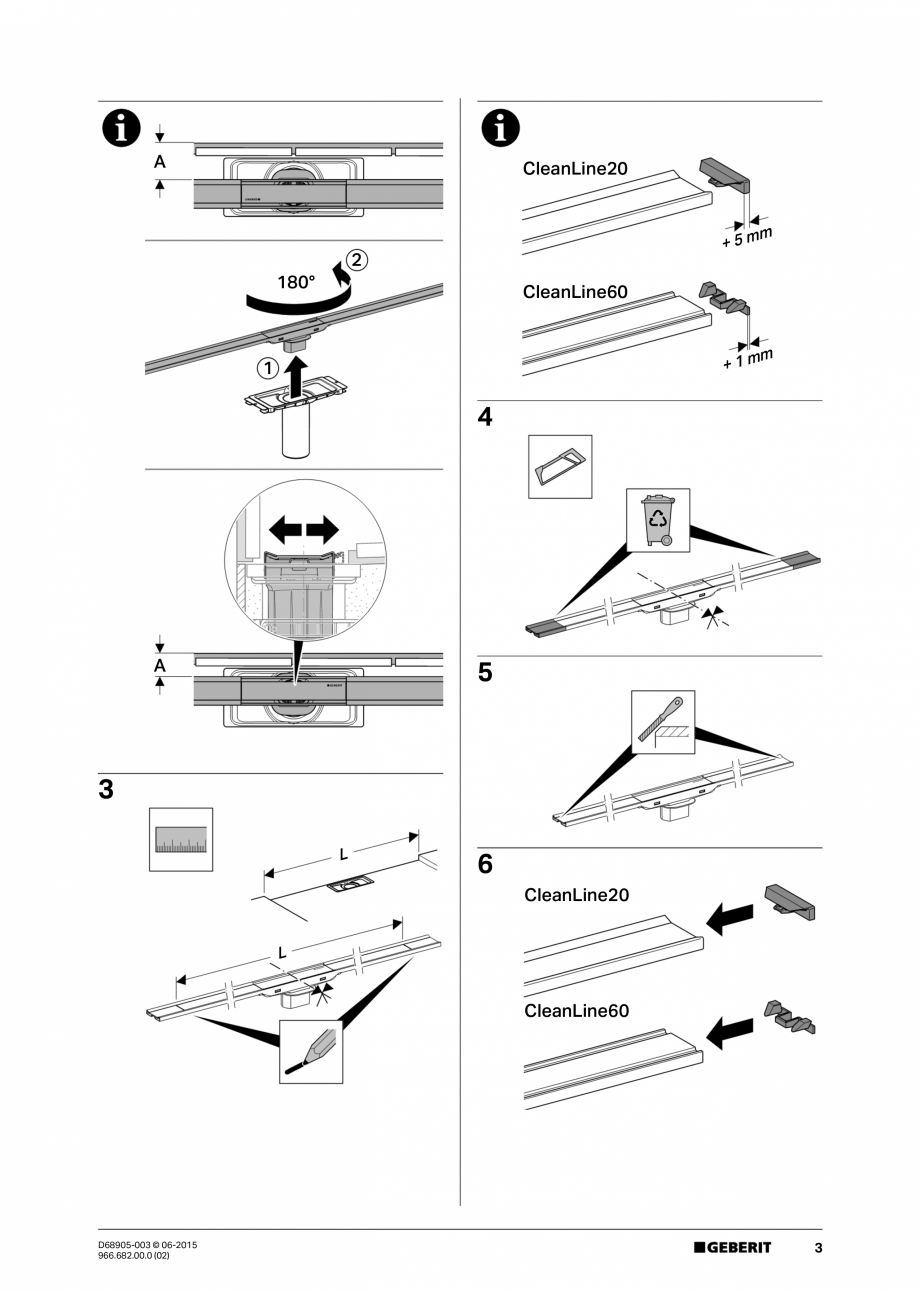 A

180°

2

1

A

3

L

L

CleanLine20

+ 5 mm

CleanLine60

+ 1 mm

4

5

6

CleanLine20

CleanLine60

D68905-003 © 06-2015
966.682.00.0 (02)

GEBERIT

3