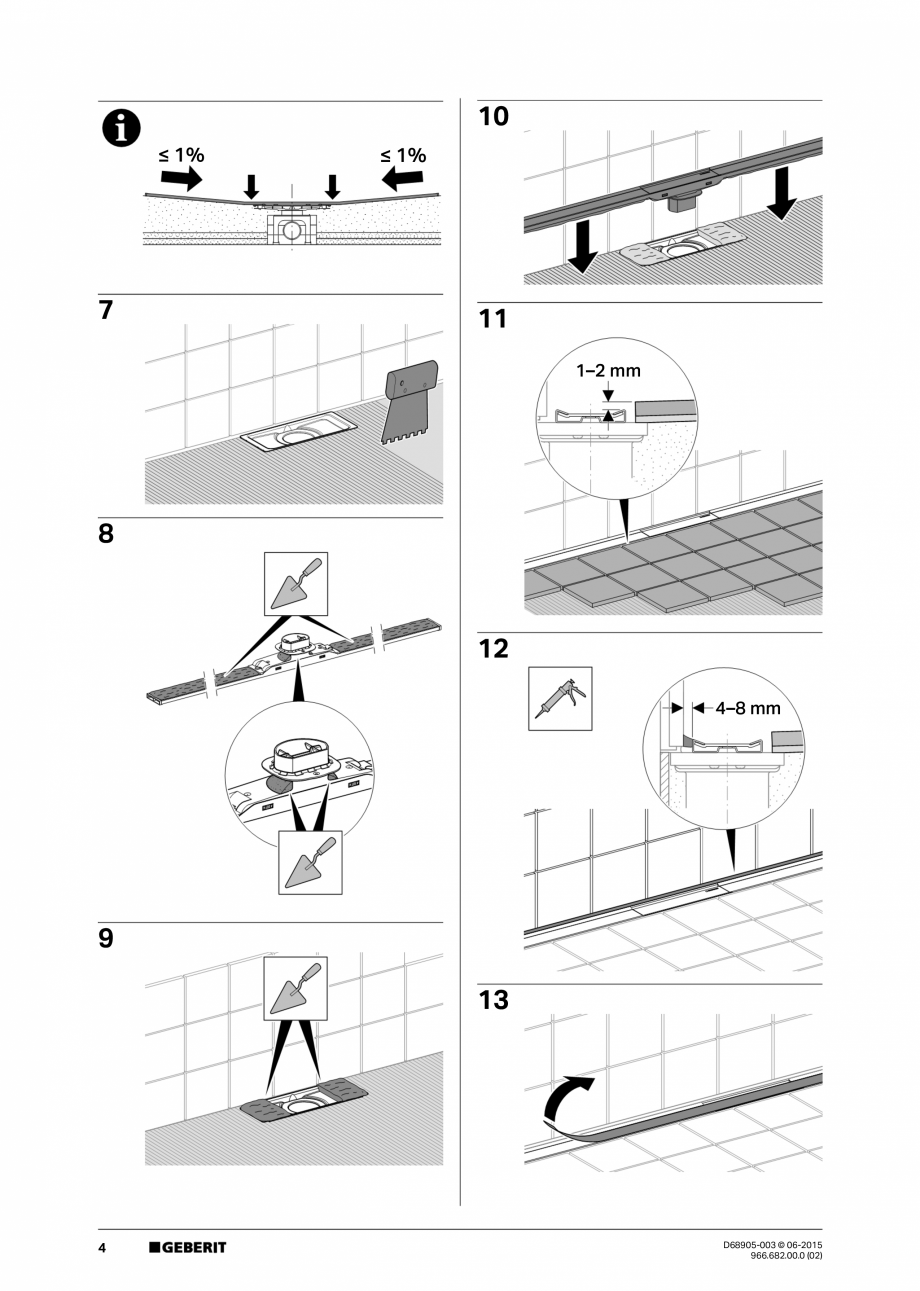 ≤ 1%

≤ 1%

7

8

9

10

11

1–2 mm

12

4–8 mm

13

4 GEBERIT

D68905-003 © 06-2015
966.682.00.0 (02)