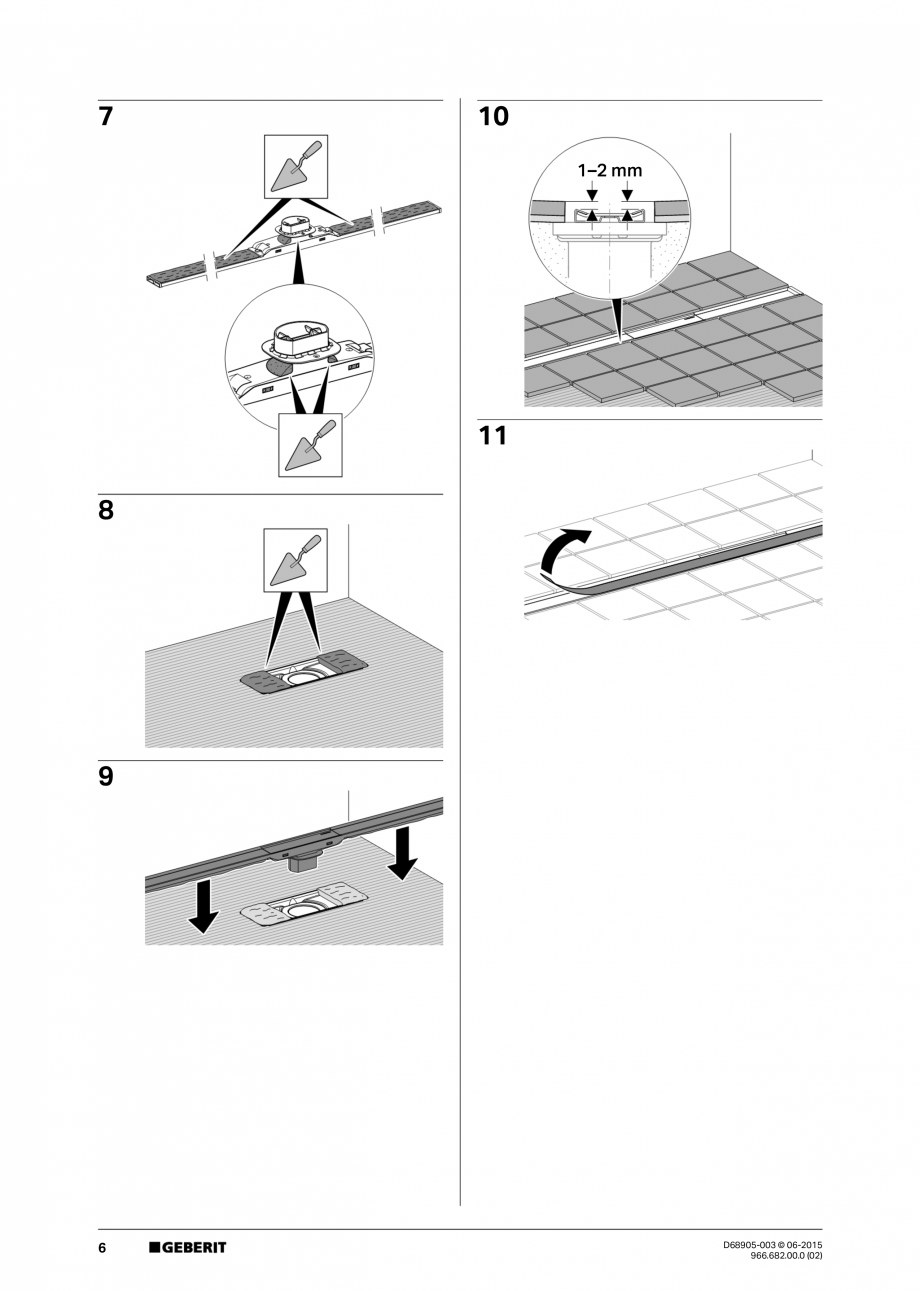 7

8

9

10

1–2 mm

11

6 GEBERIT

D68905-003 © 06-2015
966.682.00.0 (02)