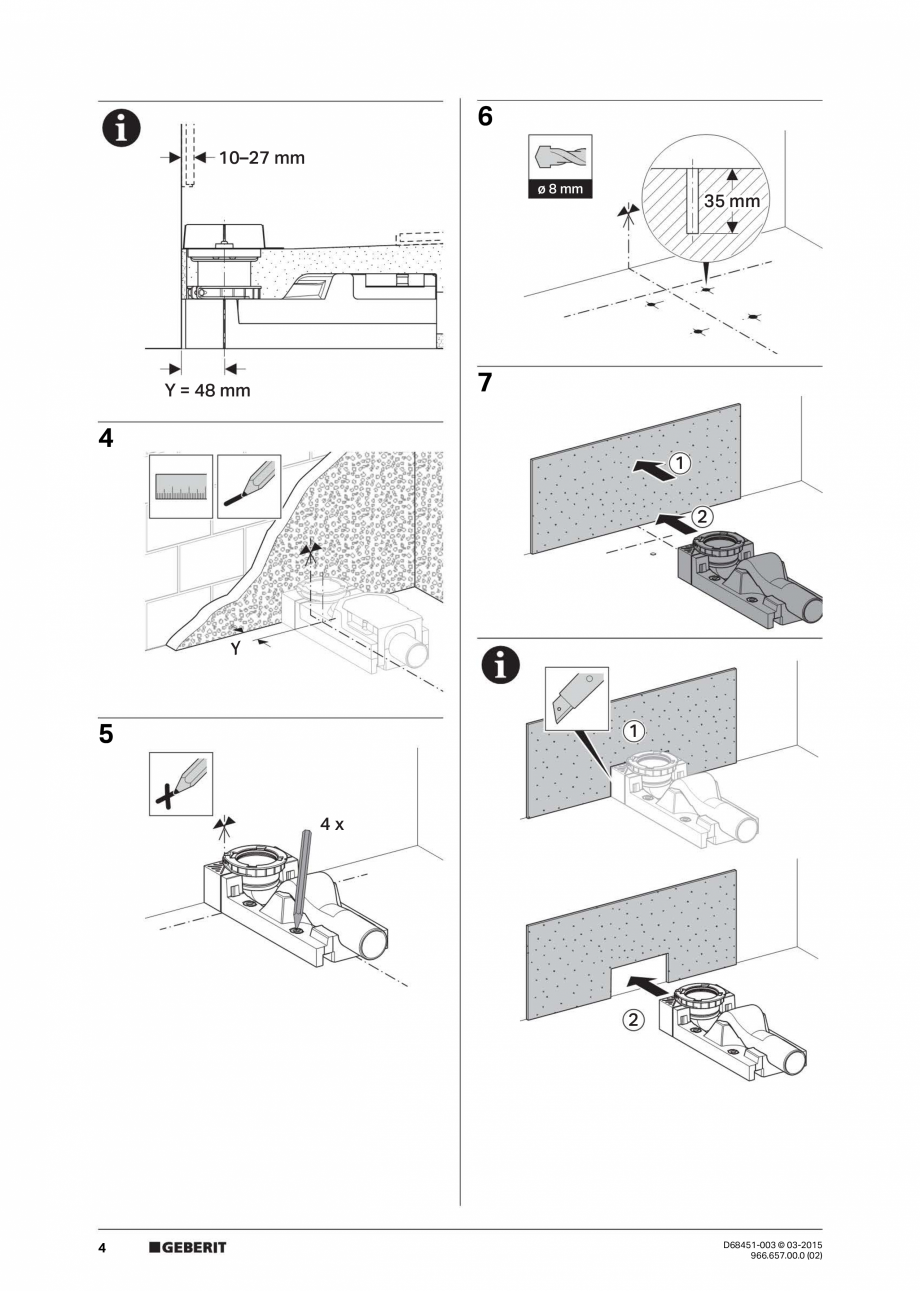 10–27 mm

Y = 48 mm

4

Y

5

4 x

6

ø 8 mm

35 mm

7

1

2

1

2

4 GEBERIT

D68451-003 © 03-2015
966.657.00.0 (02)