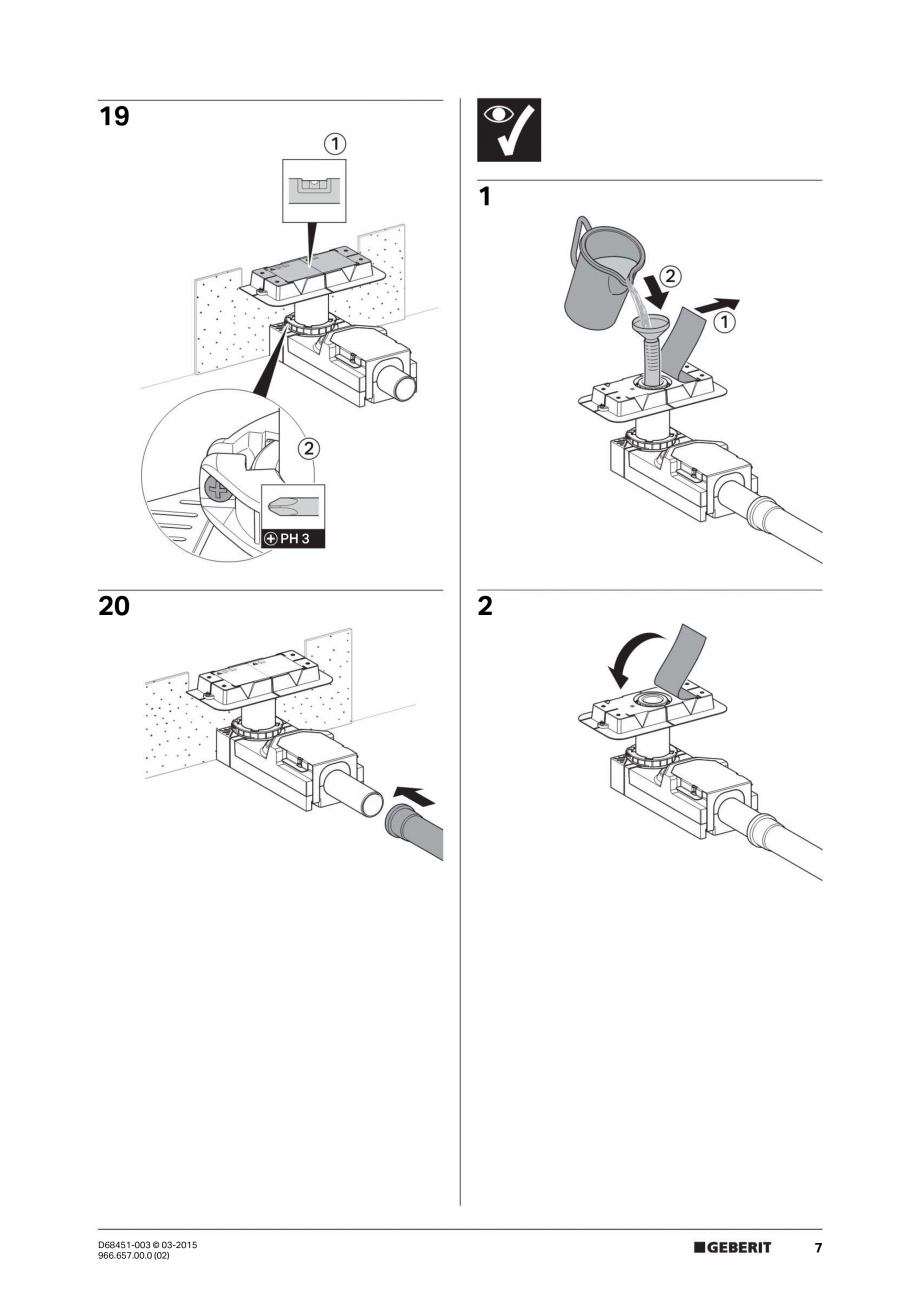 19

①

②

PH 3

20

1

②

①

2

D68451-003 © 03-2015
966.657.00.0 (02)

GEBERIT

7