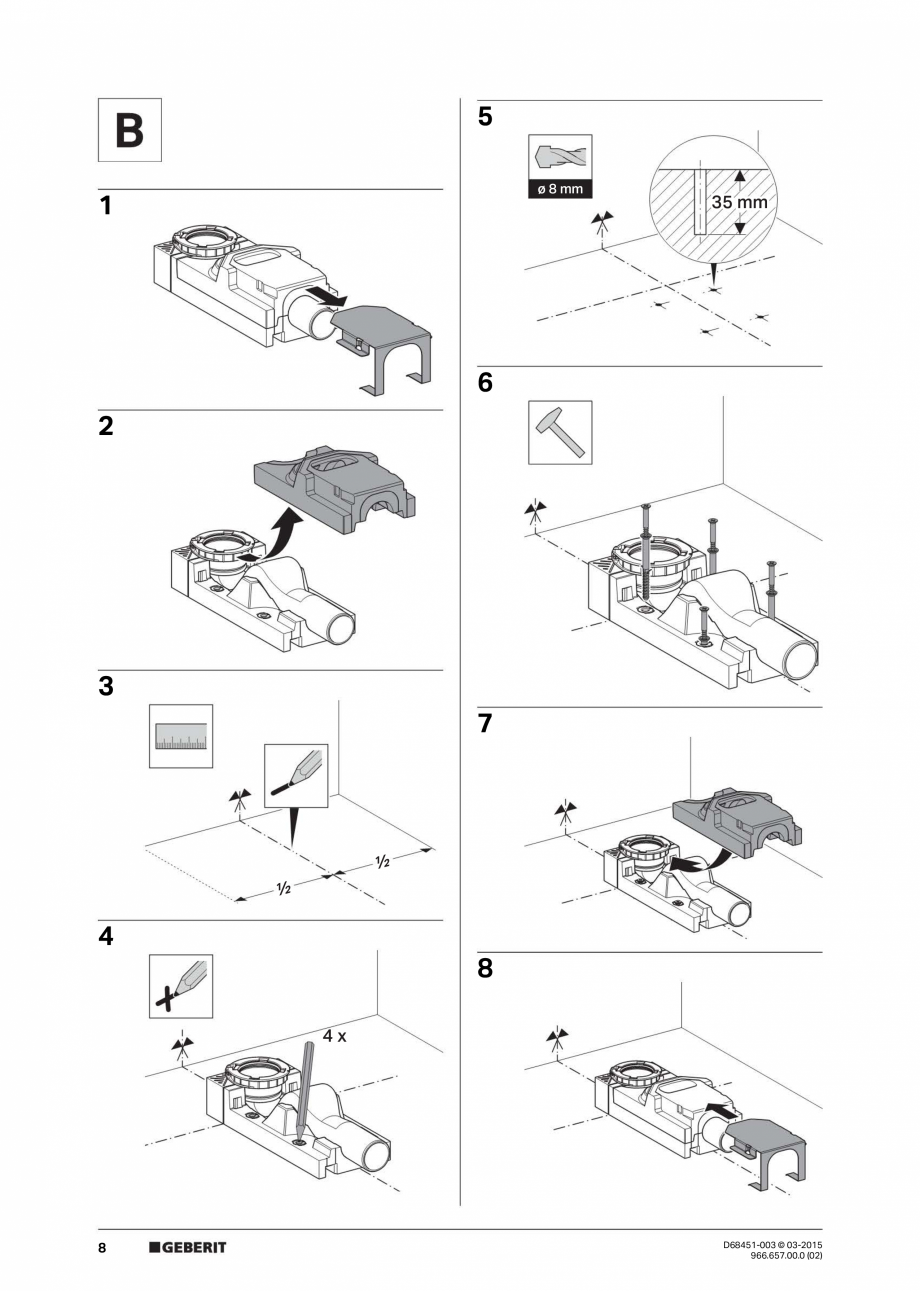 B

1

2

3

½

½

4

4 x

5

ø 8 mm

35 mm

6

7

8

8 GEBERIT

D68451-003 © 03-2015
966.657.00.0 (02)