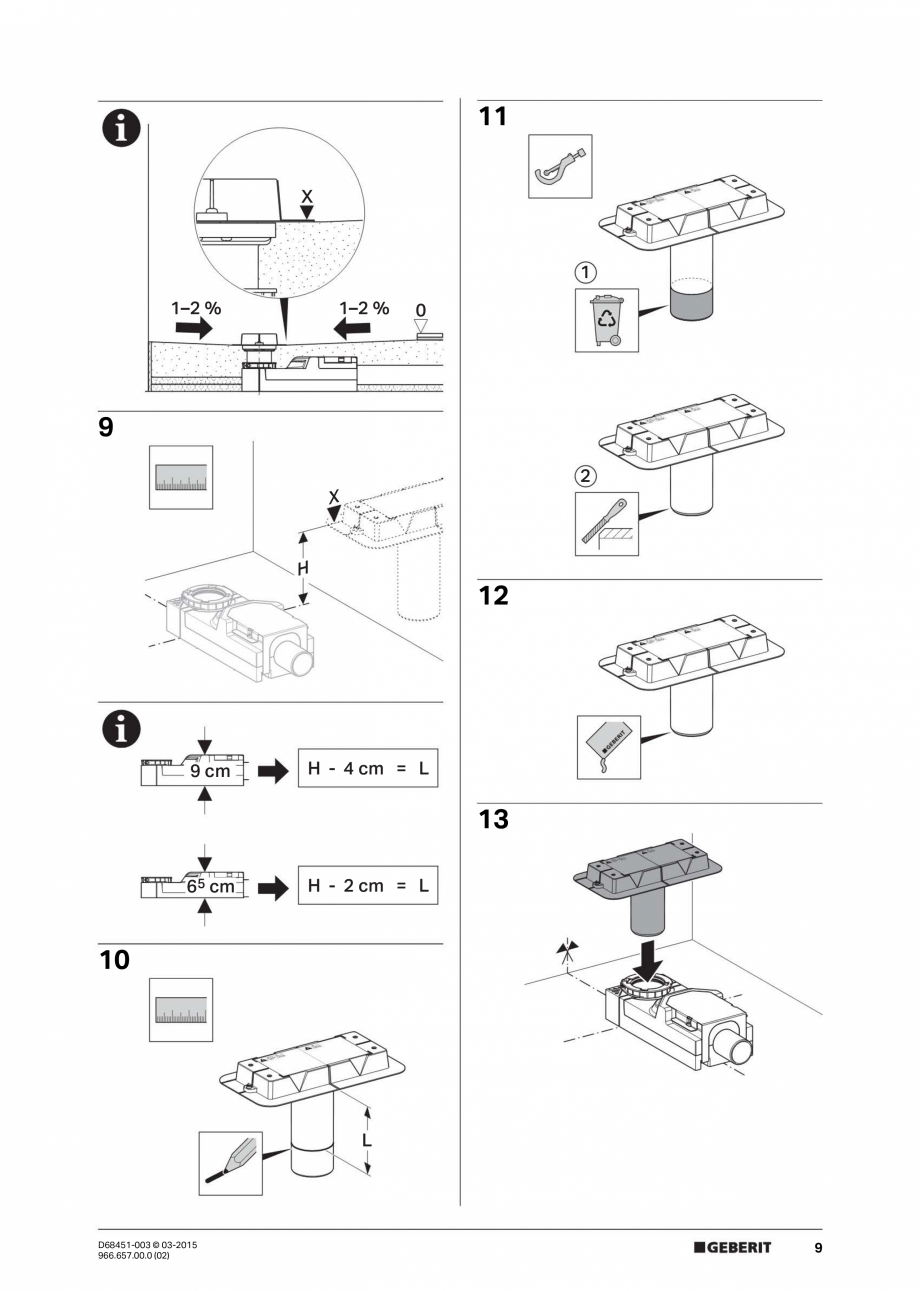 X

1–2 %

1–2 %

0

9

X

H

9 cm

H - 4 cm = L

$6^5$ cm

H - 2 cm = L

10

L

11

1

2

12

GEBERIT

13

D68451-003 © 03-2015
966.657.00.0 (02)

GEBERIT

9