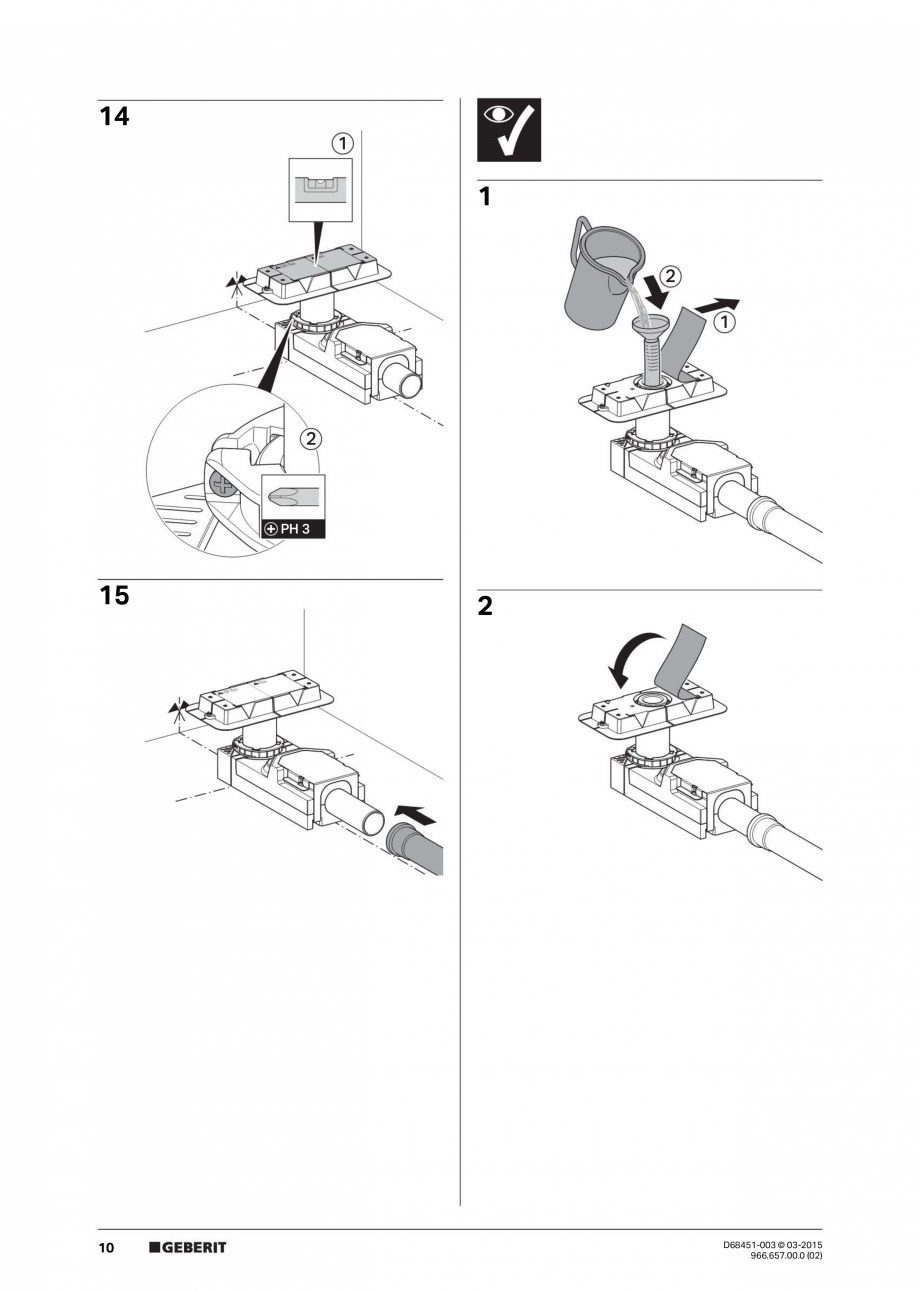 14

1

2

PH 3

15

1

2

1

2

10 GEBERIT

D68451-003 © 03-2015
966.657.00.0 (02)