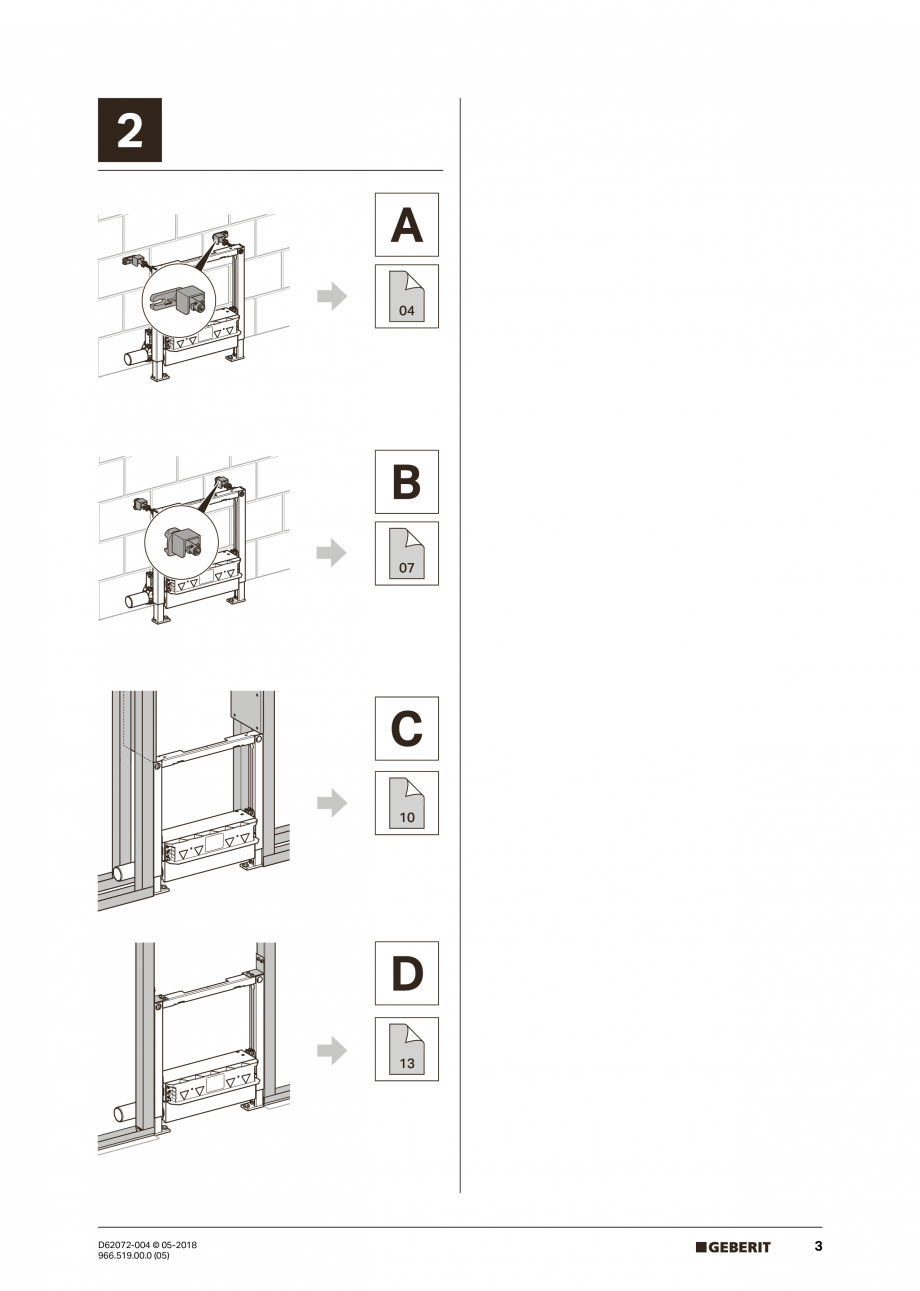 2

A

04

B

07

C

10

D

13

D62072-004 © 05-2018
966.519.00.0 (05)

GEBERIT 3