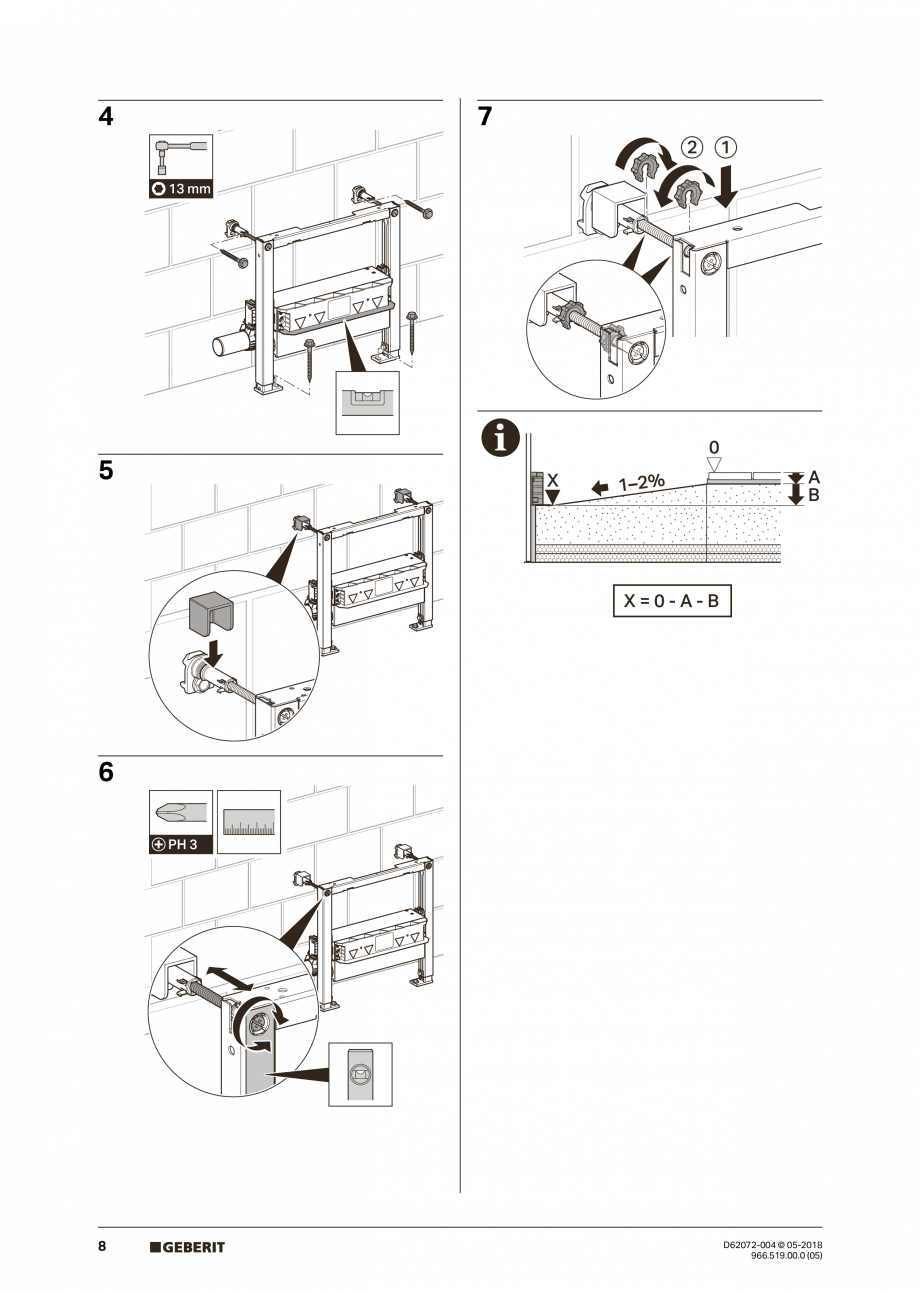 4

13 mm

5

6

PH 3

7

2 1

0

X

1–2%

A

B

X = 0 - A - B

8 GEBERIT

D62072-004 © 05-2018
966.519.00.0 (05)