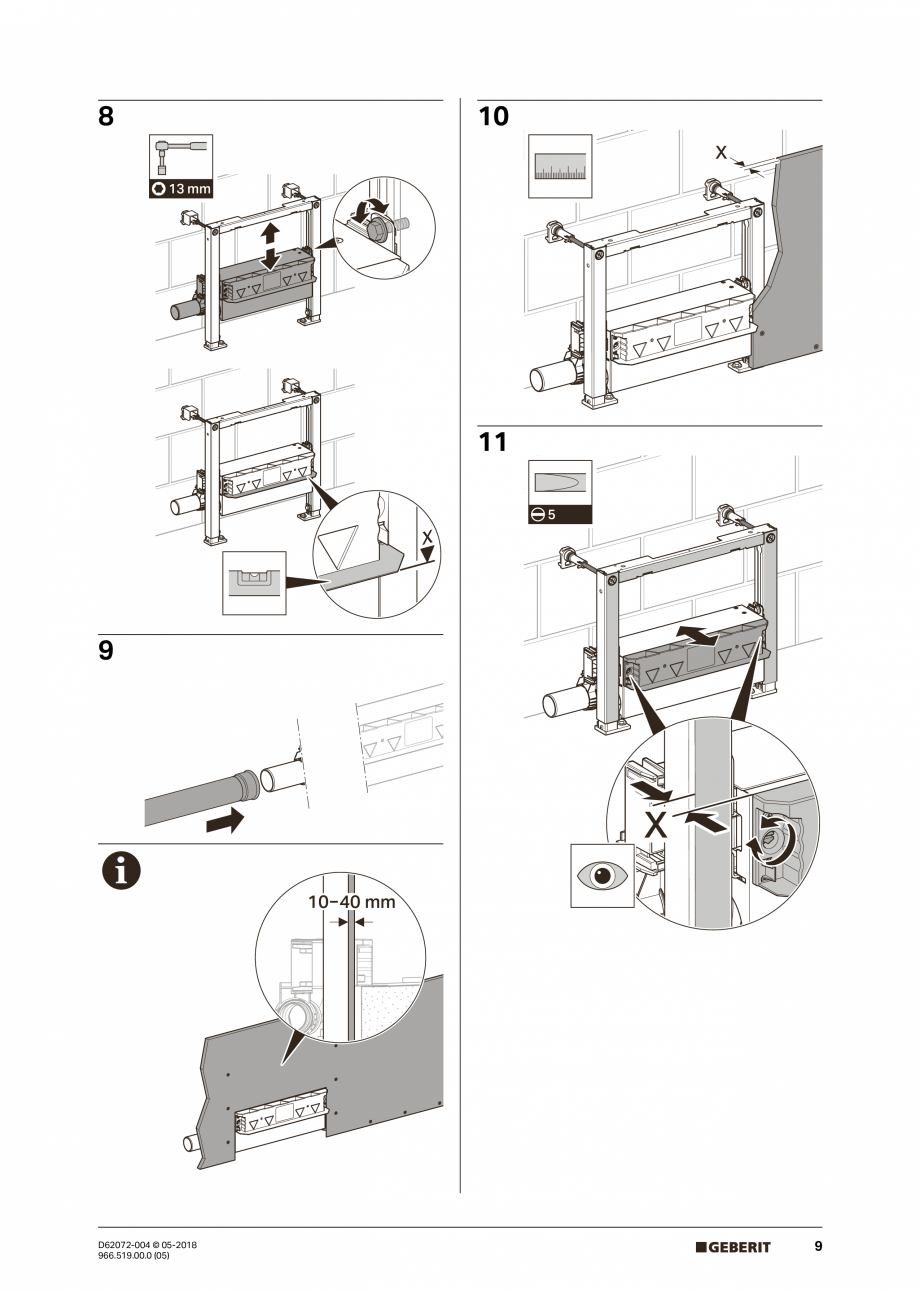 8

13 mm

X

9

10–40 mm

10

X

11

5

X

D62072-004 © 05-2018
966.519.00.0 (05)

GEBERIT

9