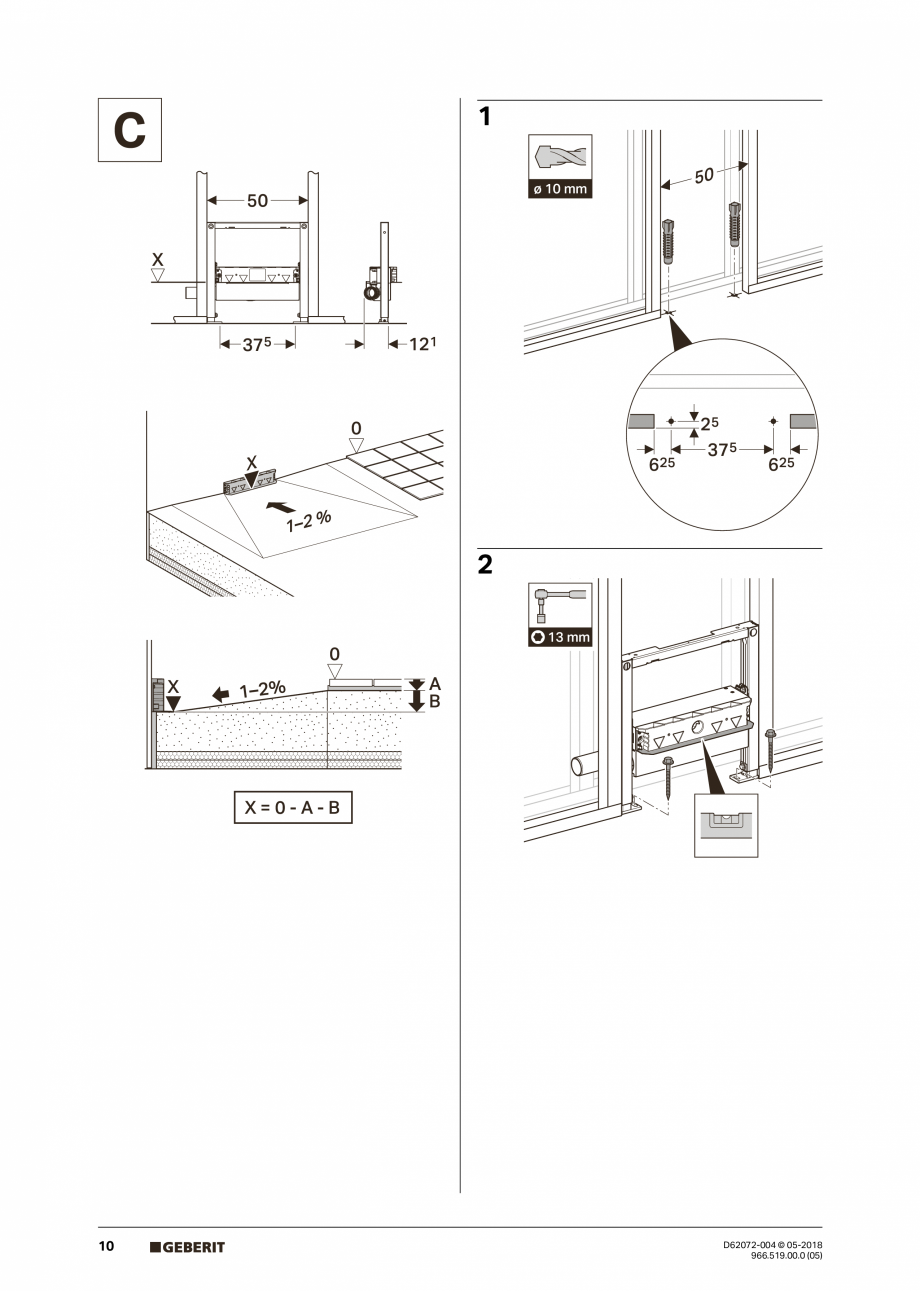 C

50

X

$37^5$

$12^1$

0

X

1–2 %

0

X

1–2%

A

B

X = 0 - A - B

1

ø 10 mm

50

$2^5$

$6^{25}$

$37^5$

$6^{25}$

2

13 mm

10 GEBERIT

D62072-004 © 05-2018
966.519.00.0 (05)