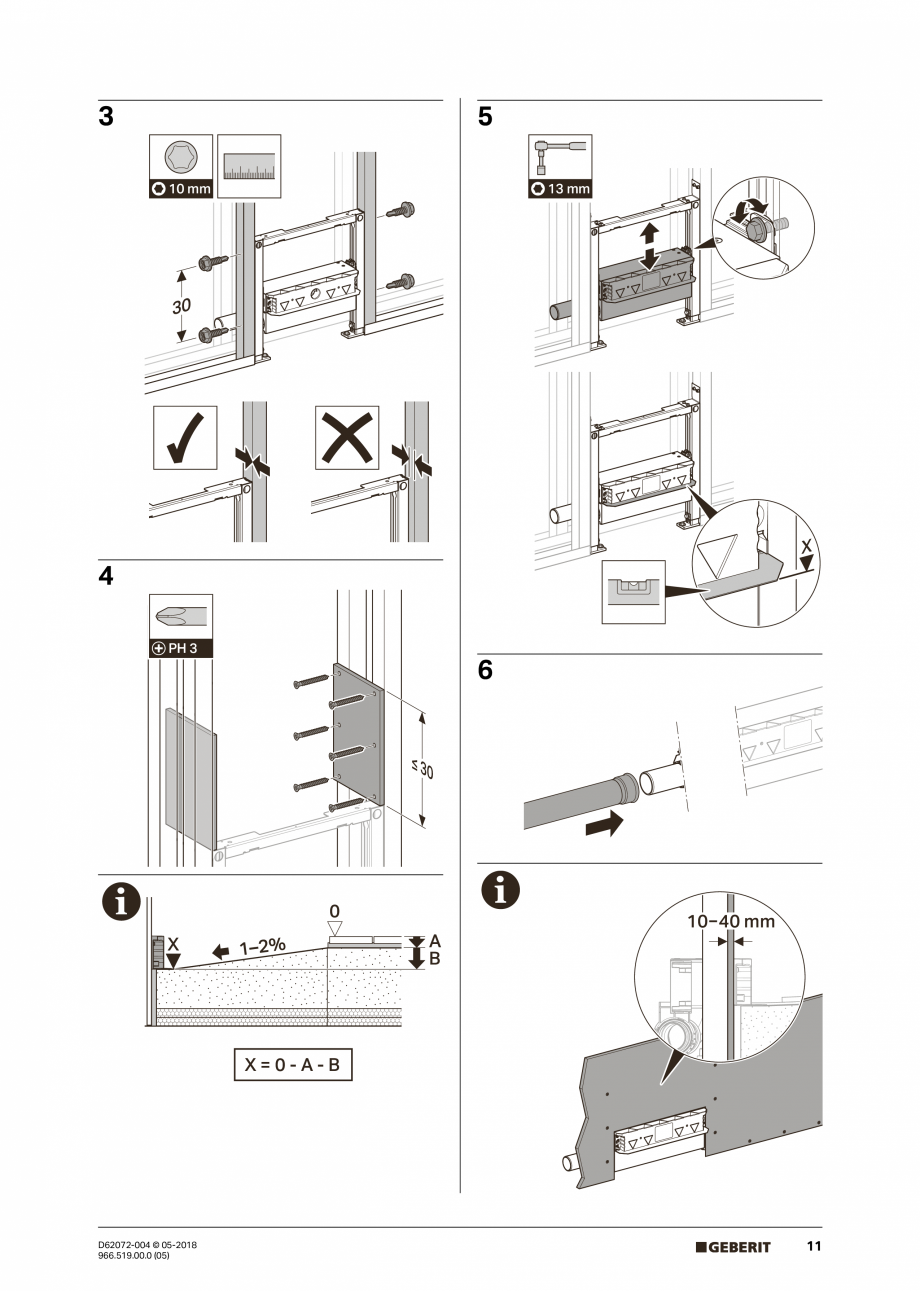 3

10 mm

30

4

PH 3

≤ 30

X

1–2%

0

A

B

X = 0 - A - B

5

13 mm

X

6

10–40 mm

D62072-004 © 05-2018
966.519.00.0 (05)

GEBERIT

11