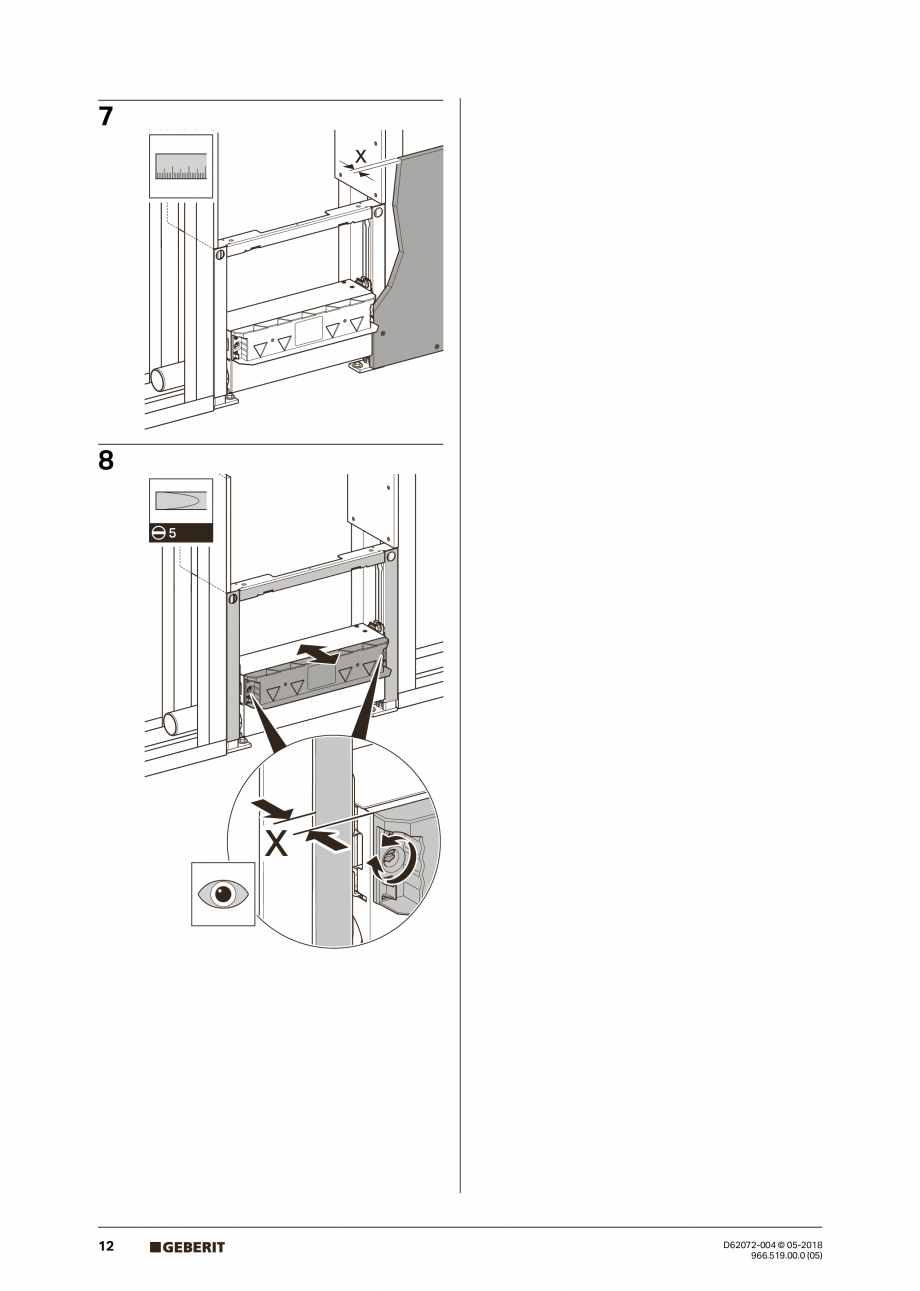 7

X

8

5

X

12 GEBERIT

D62072-004 © 05-2018
966.519.00.0 (05)