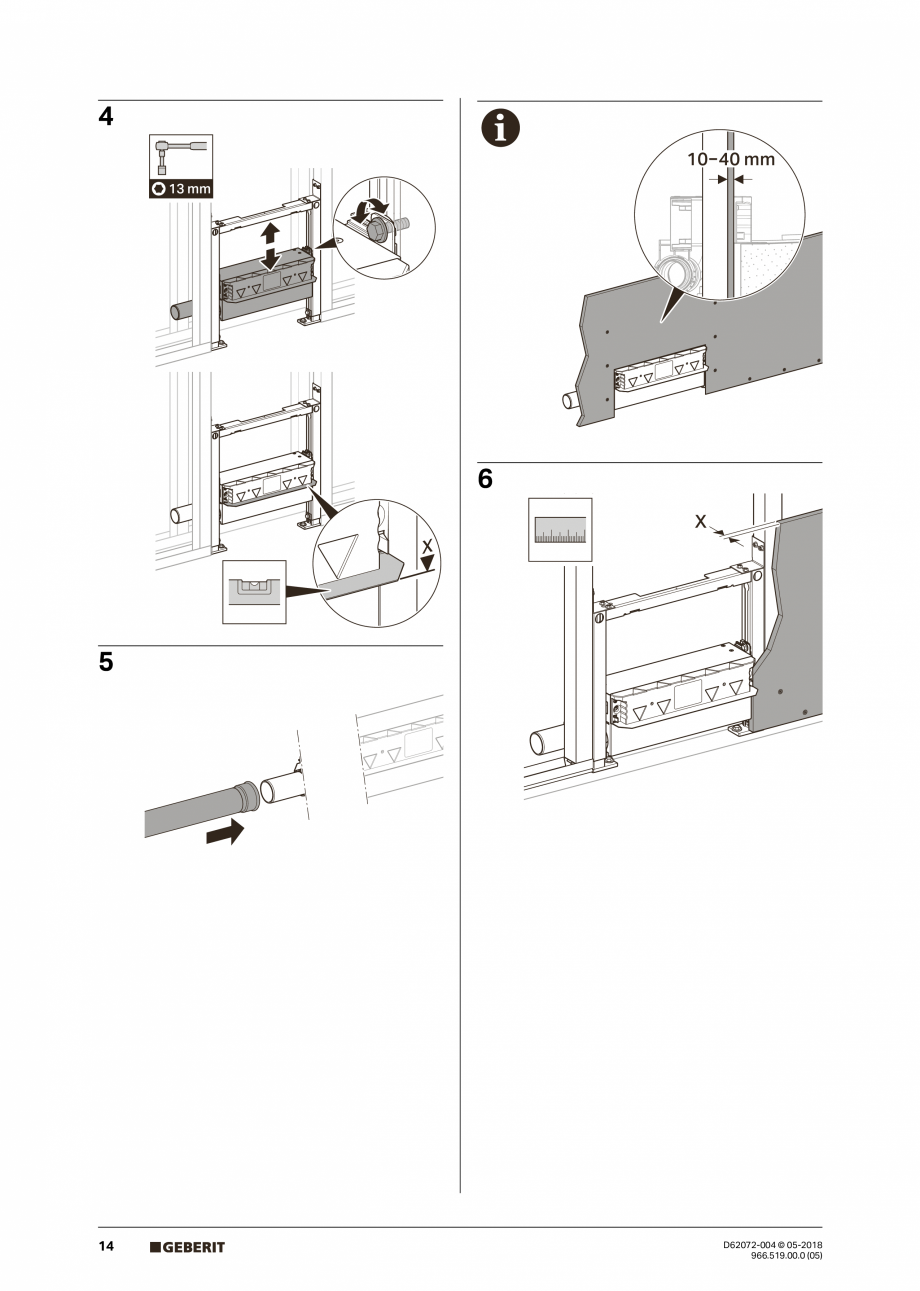 4

13 mm

X

5

10–40 mm

6

X

14 GEBERIT

D62072-004 © 05-2018
966.519.00.0 (05)