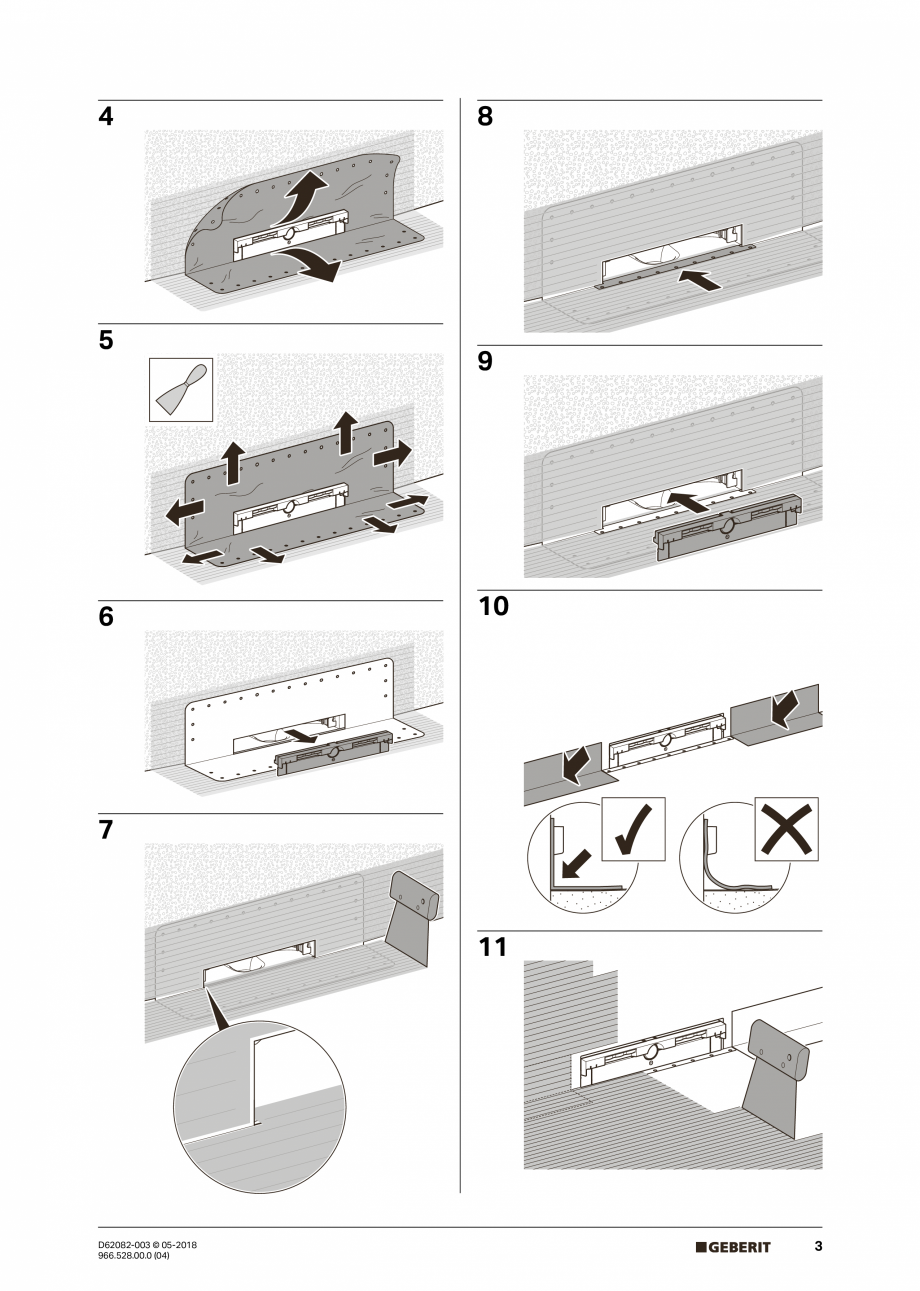 4

5

6

7

8

9

10

11

D62082-003 © 05-2018
966.528.00.0 (04)

GEBERIT

3