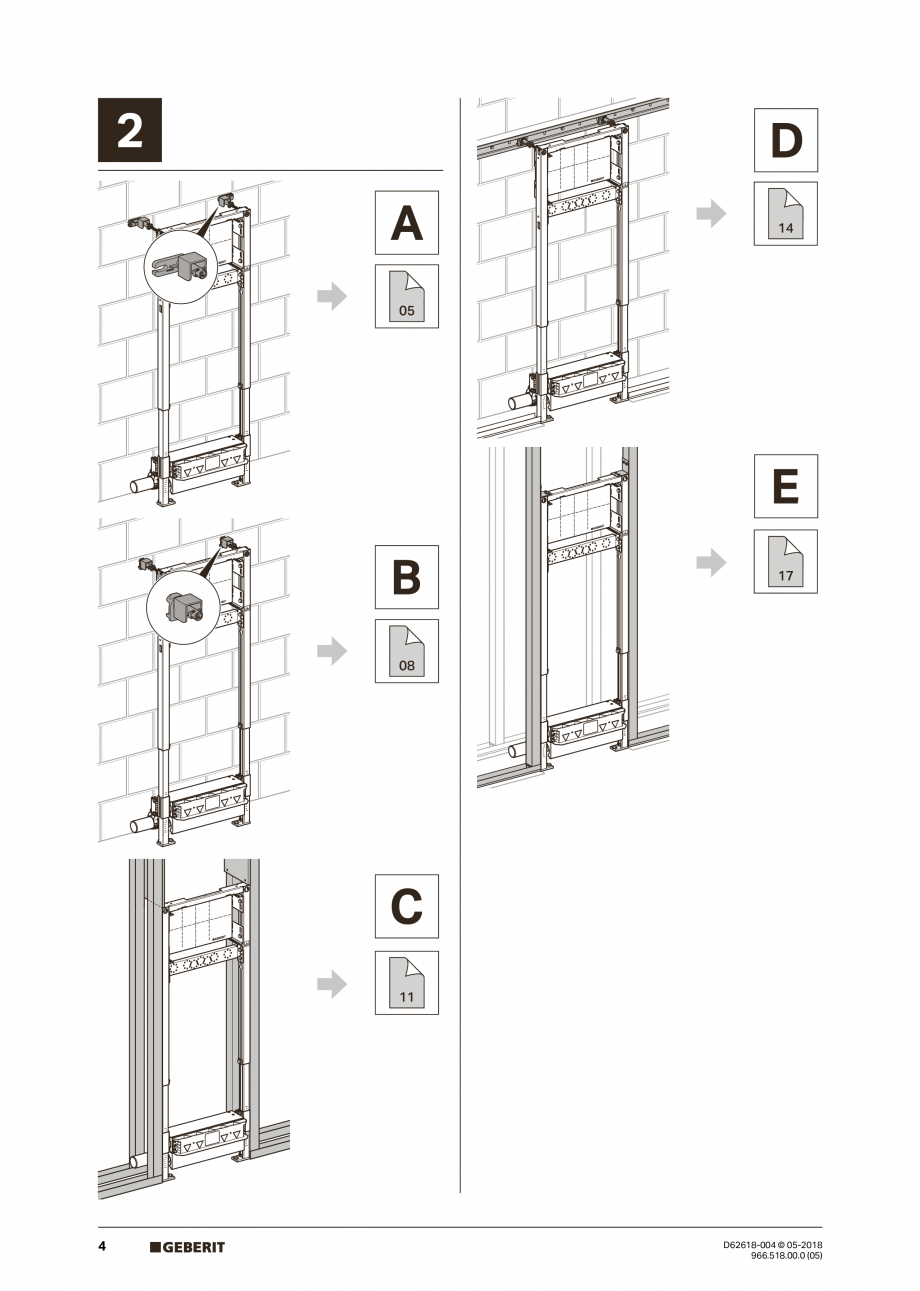 2

A

05

B

08

C

11

D

14

E

17

4 GEBERIT

D62618-004 © 05-2018
966.518.00.0 (05)